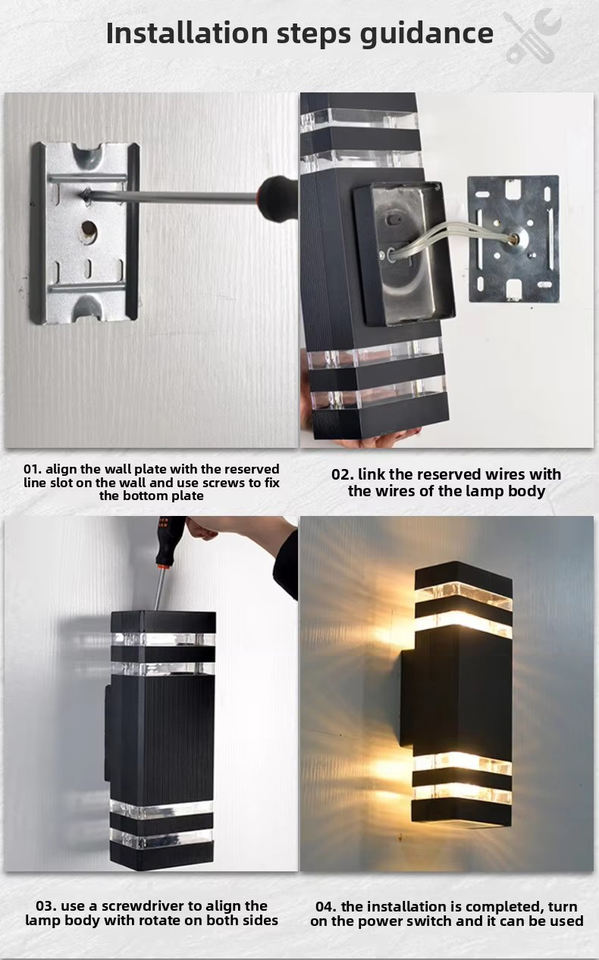 Installation steps guidance

01. align the wall plate with the reserved line slot on the wall and use screws to fix the bottom plate

02. link the reserved wires with the wires of the lamp body

03. use a screwdriver to align the lamp body with rotate on both sides

04. the installation is completed, turn on the power switch and it can be used