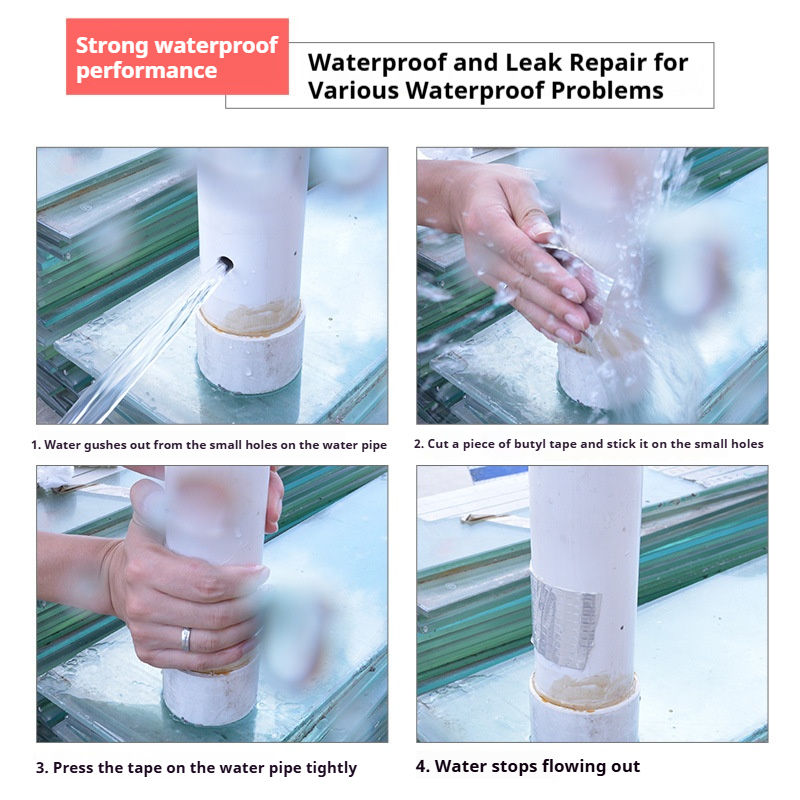 Strong waterproof performance

Waterproof and Leak Repair for Various Waterproof Problems

1. Water gushes out from the small holes on the water pipe

2. Cut a piece of butyl tape and stick it on the small holes

3. Press the tape on the water pipe tightly

4. Water stops flowing out