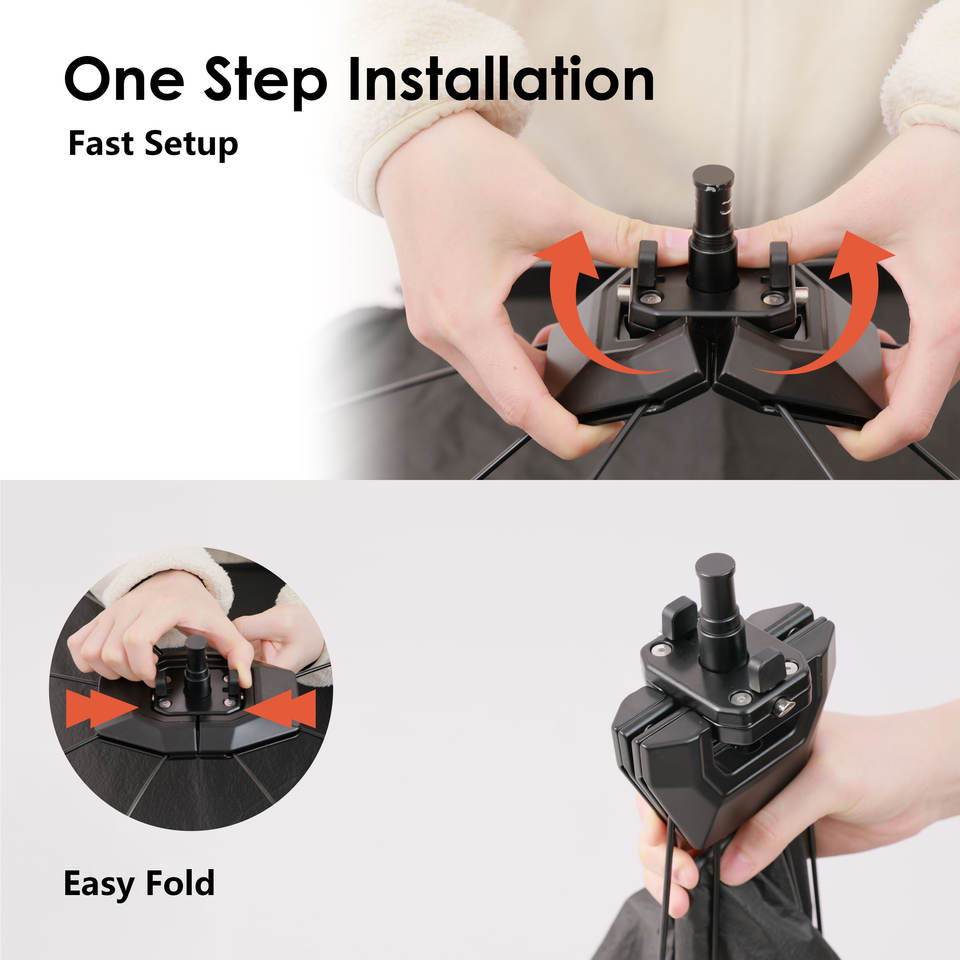 One Step Installation
Fast Setup

Easy Fold