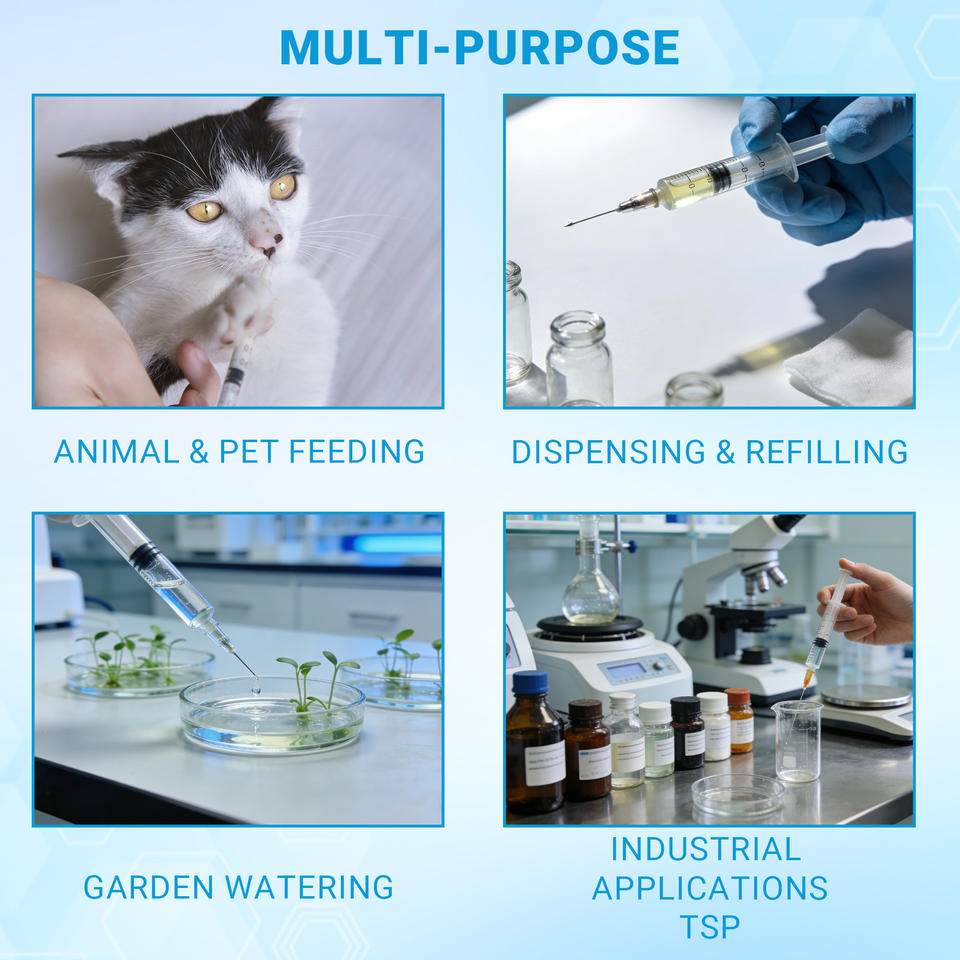 MULTI-PURPOSE

ANIMAL & PET FEEDING

DISPENSING & REFILLING

GARDEN WATERING

INDUSTRIAL APPLICATIONS TSP