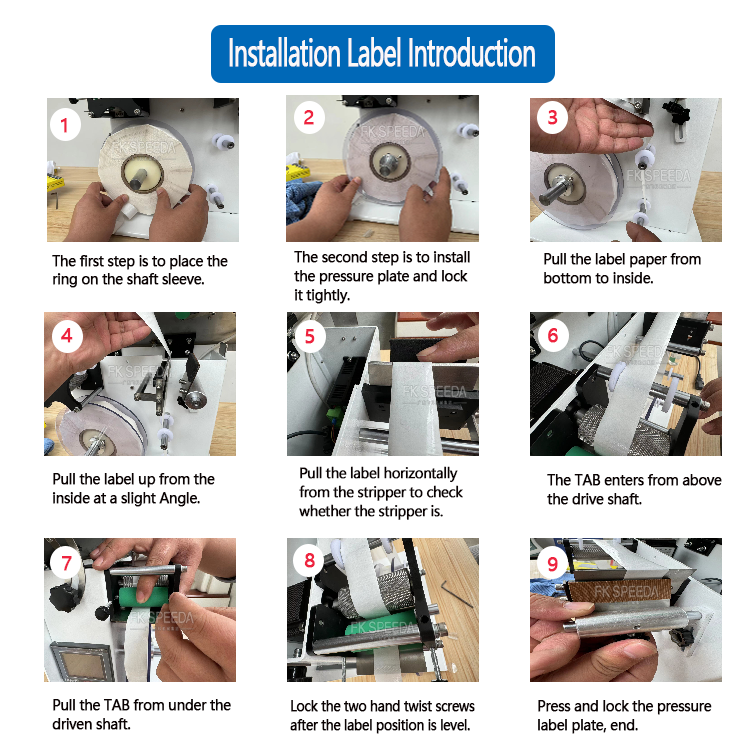 Installation Label Introduction

1
FK SPEEDA
The first step is to place the ring on the shaft sleeve.

2
FK SPEEDA
The second step is to install the pressure plate and lock it tightly.

3
FK SPEEDA
Pull the label paper from bottom to inside.

4
FK SPEEDA
Pull the label up from the inside at a slight Angle.

5
FK SPEEDA
Pull the label horizontally from the stripper to check whether the stripper is.

6
FK SPEEDA
The TAB enters from above the drive shaft.

7
FK SPEEDA
Pull the TAB from under the driven shaft.

8
FK SPEEDA
Lock the two hand twist screws after the label position is level.

9
FK SPEEDA
Press and lock the pressure label plate, end.