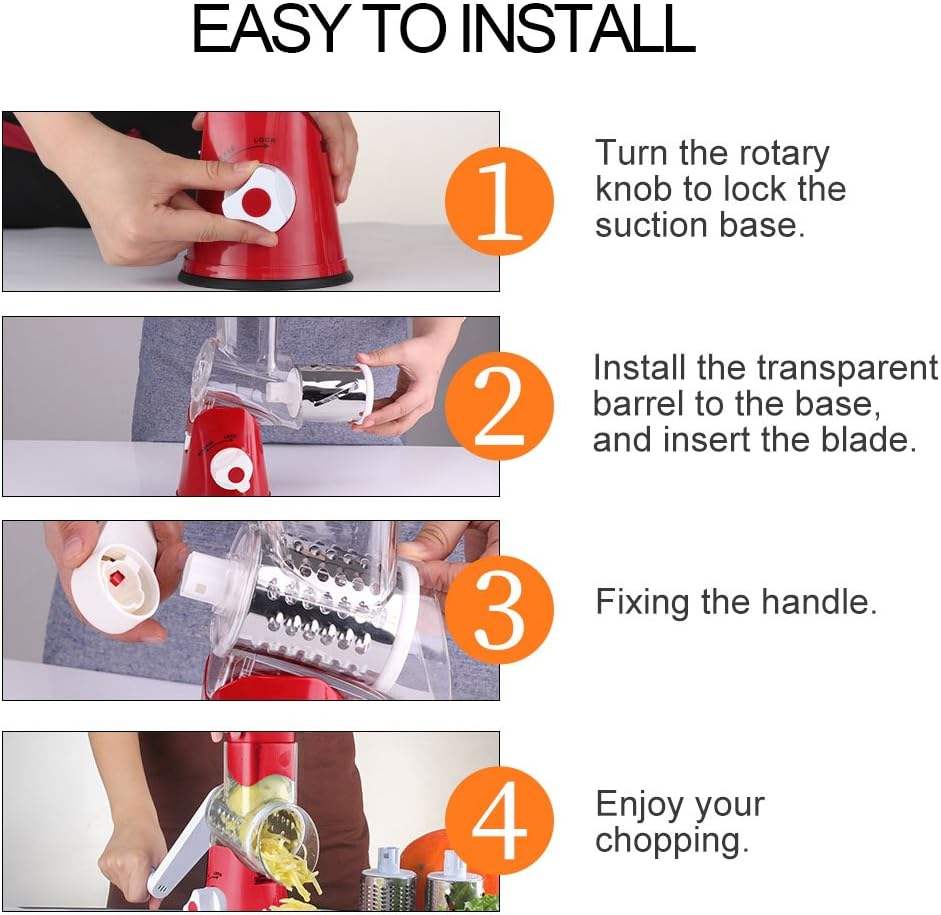 EASY TO INSTALL

LOCK

1

Turn the rotary knob to lock the suction base.

2

Install the transparent barrel to the base, and insert the blade.

3

Fixing the handle.

4

Enjoy your chopping.