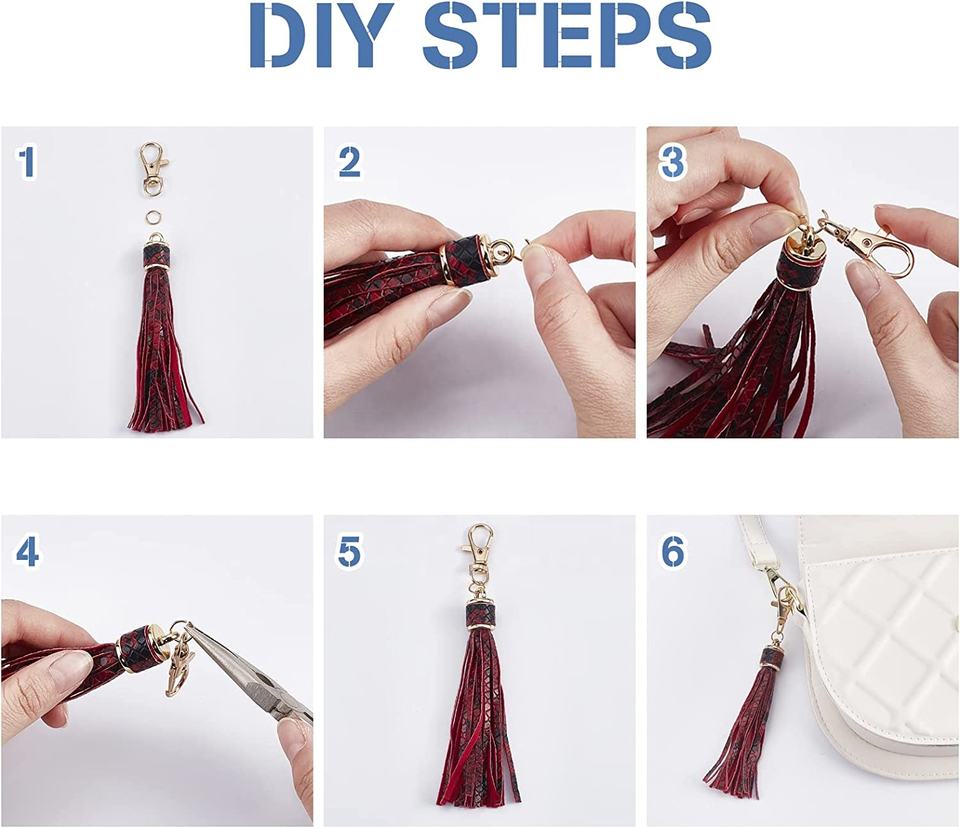 DIY STEPS

1

2

3

4

5

6