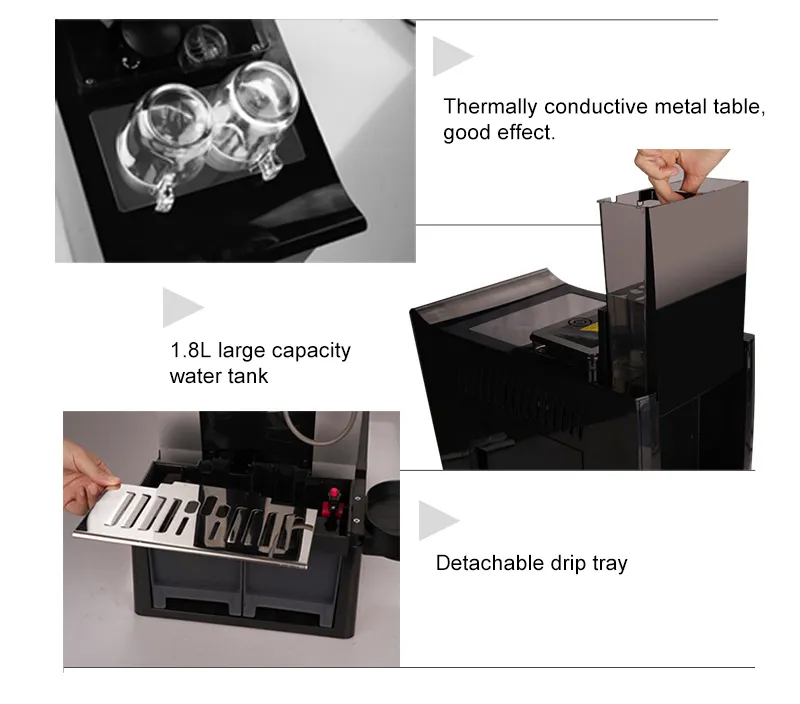 Thermally conductive metal table, good effect.

1.8L large capacity water tank

Detachable drip tray