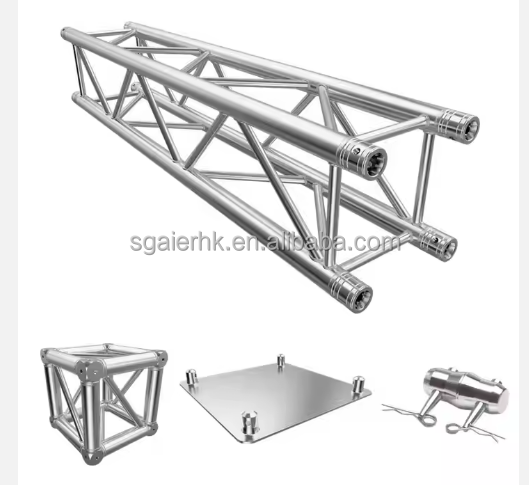 sgaierhk.en.alibaba.com