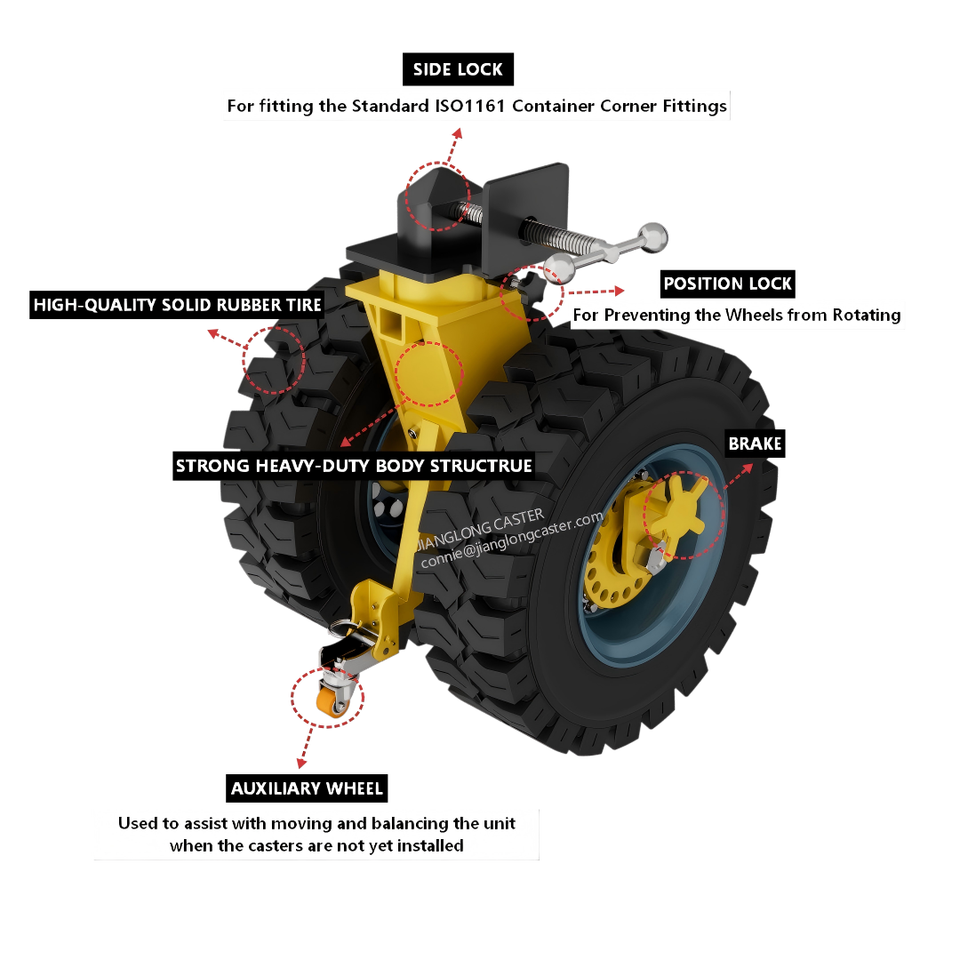 SIDE LOCK
For fitting the Standard ISO1161 Container Corner Fittings

HIGH-QUALITY SOLID RUBBER TIRE

POSITION LOCK
For Preventing the Wheels from Rotating

STRONG HEAVY-DUTY BODY STRUCTRUE

BRAKE

JIANGLONG CASTER
connie@jianglongcaster.com

AUXILIARY WHEEL
Used to assist with moving and balancing the unit when the casters are not yet installed