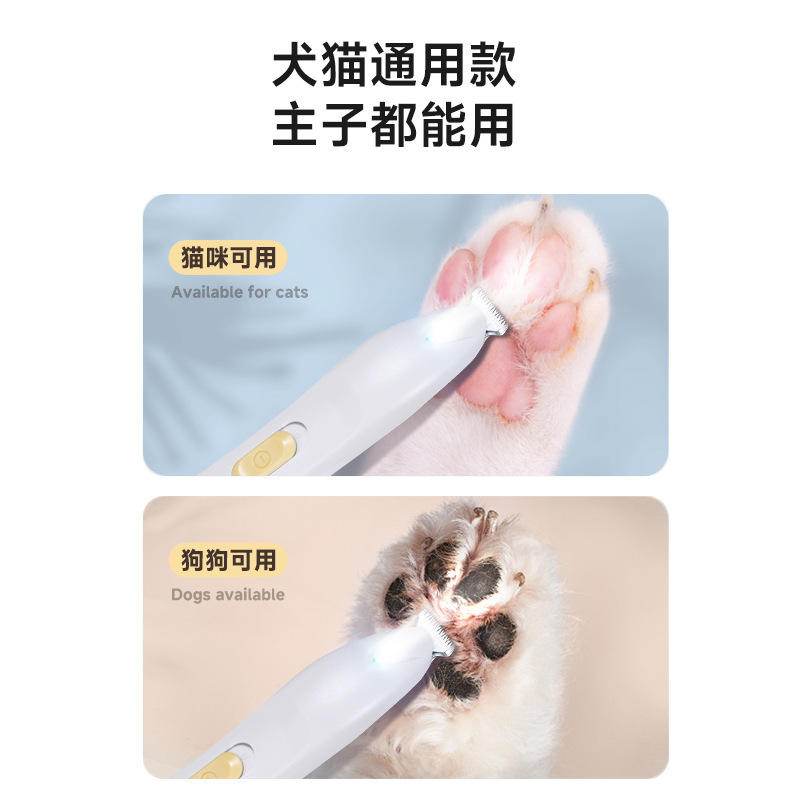 犬猫通用款
主子都能用

猫咪可用
Available for cats

狗狗可用
Dogs available