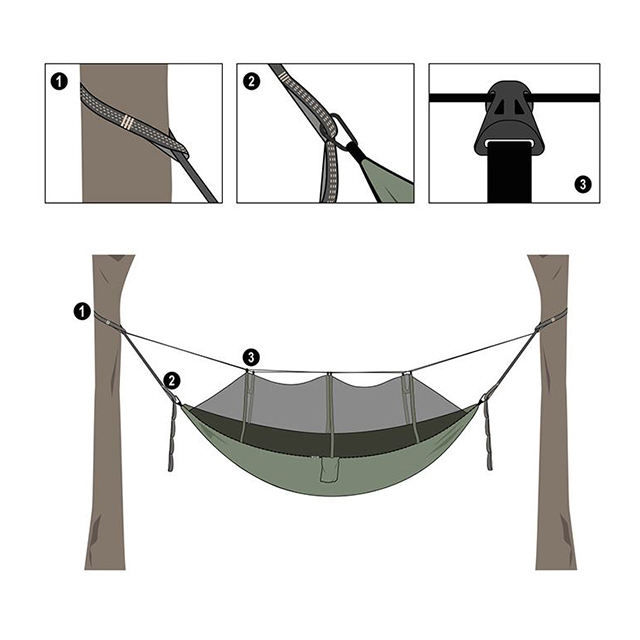 1
2
3
1
3
2