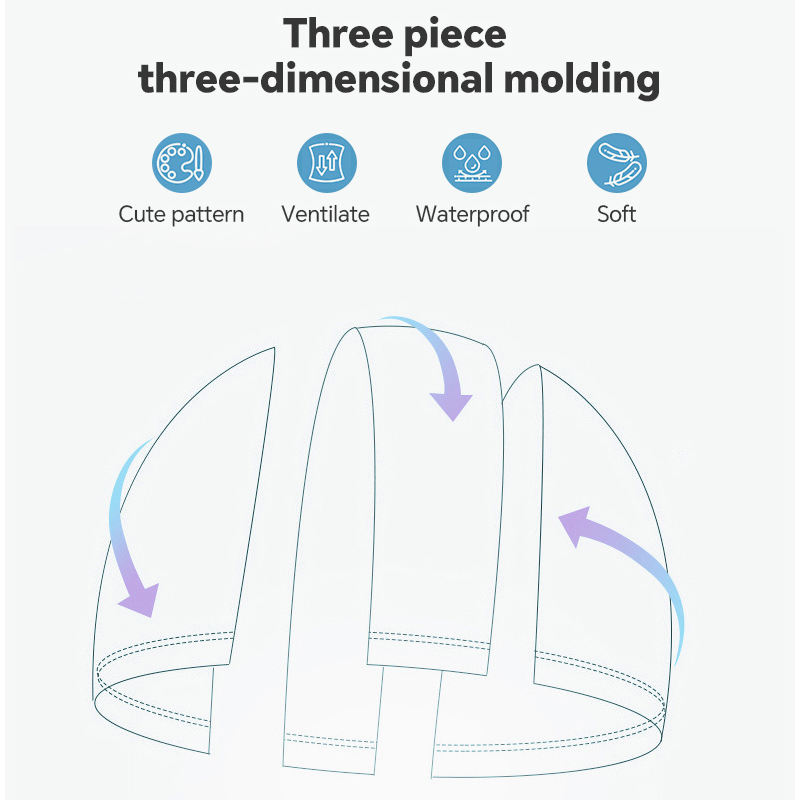 Three piece
three-dimensional molding

Cute pattern
Ventilate
Waterproof
Soft