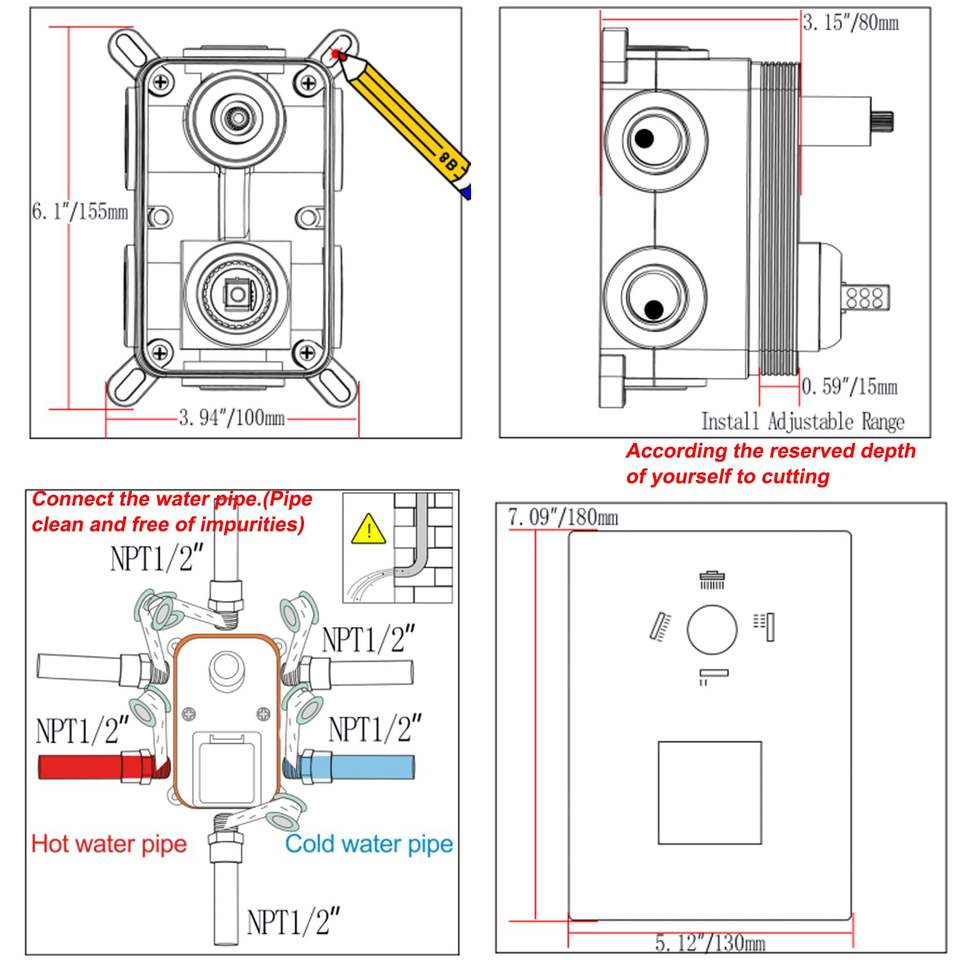 6.1"/155mm

8B

3.94"/100mm

3.15"/80mm

0.59"/15mm

Install Adjustable Range

According the reserved depth of yourself to cutting

Connect the water pipe.(Pipe clean and free of impurities)

NPT1/2"

NPT1/2"

NPT1/2"

NPT1/2"

Hot water pipe

Cold water pipe

NPT1/2"

7.09"/180mm

5.12"/130mm