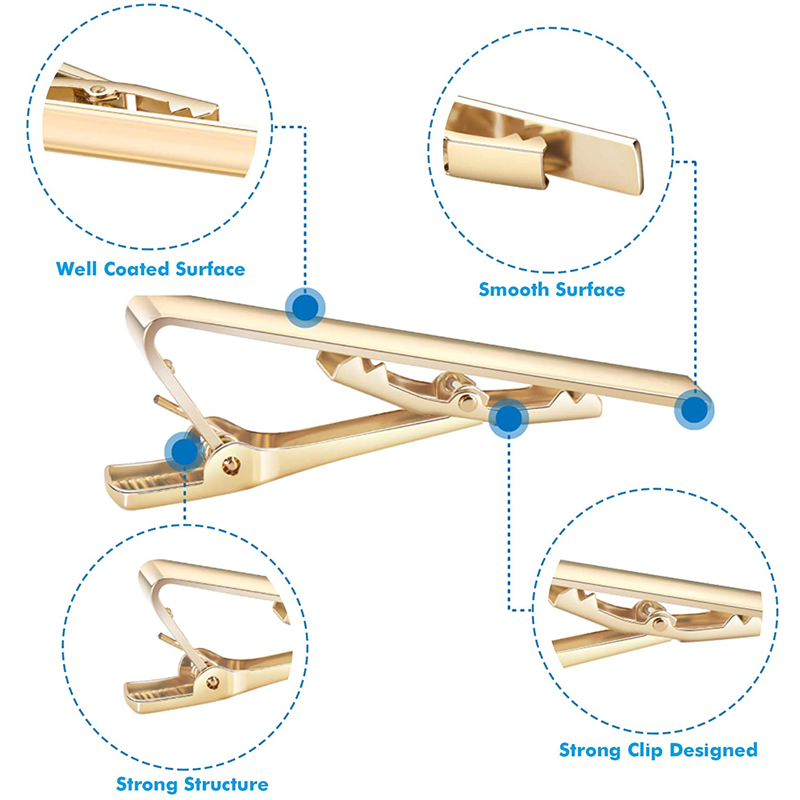 Well Coated Surface

Smooth Surface

Strong Structure

Strong Clip Designed