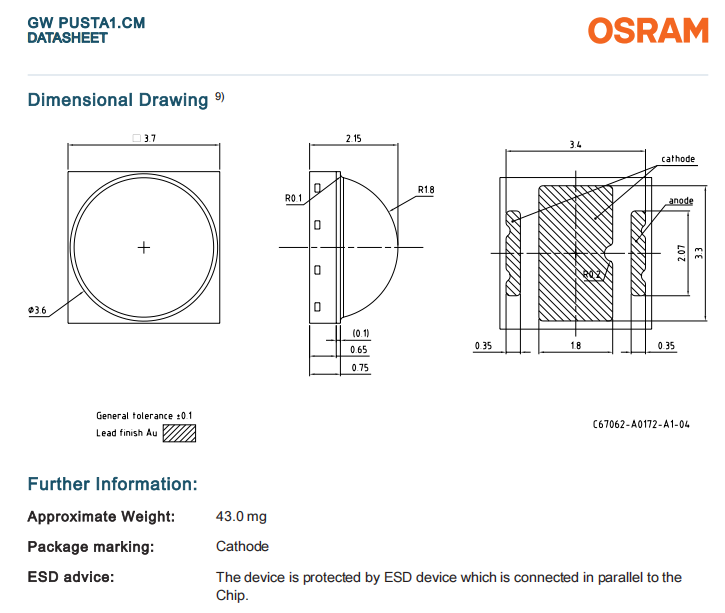 GW PUSTA1.CM
DATASHEET

OSRAM

Dimensional Drawing $^{9)}$

□ 3.7

Ø3.6

2.15

R0.1

R1.8

(0.1)

0.65

0.75

3.4

cathode

anode

R0.2

2.07

3.3

0.35

1.8

0.35

General tolerance ±0.1
Lead finish Au

C67062-A0172-A1-04

Further Information:

Approximate Weight: 43.0 mg

Package marking: Cathode

ESD advice: The device is protected by ESD device which is connected in parallel to the Chip.