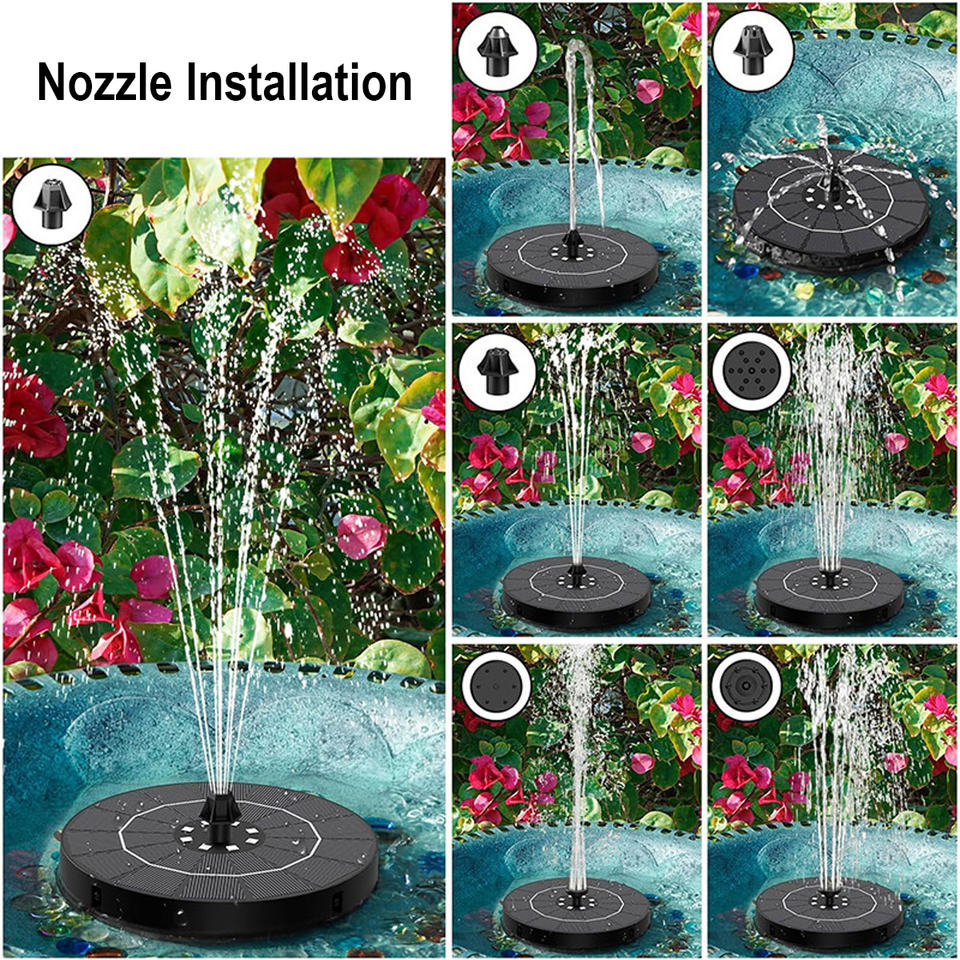 Nozzle Installation