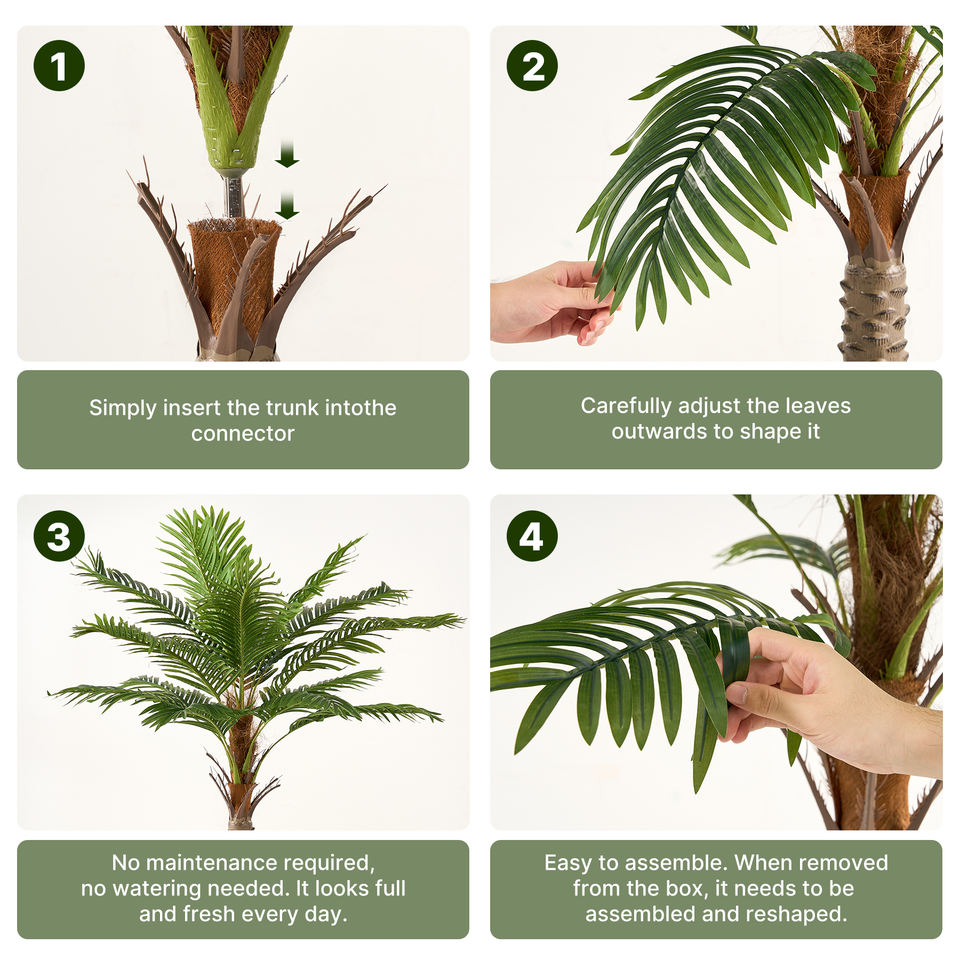 1

Simply insert the trunk intothe connector

2

Carefully adjust the leaves outwards to shape it

3

No maintenance required, no watering needed. It looks full and fresh every day.

4

Easy to assemble. When removed from the box, it needs to be assembled and reshaped.