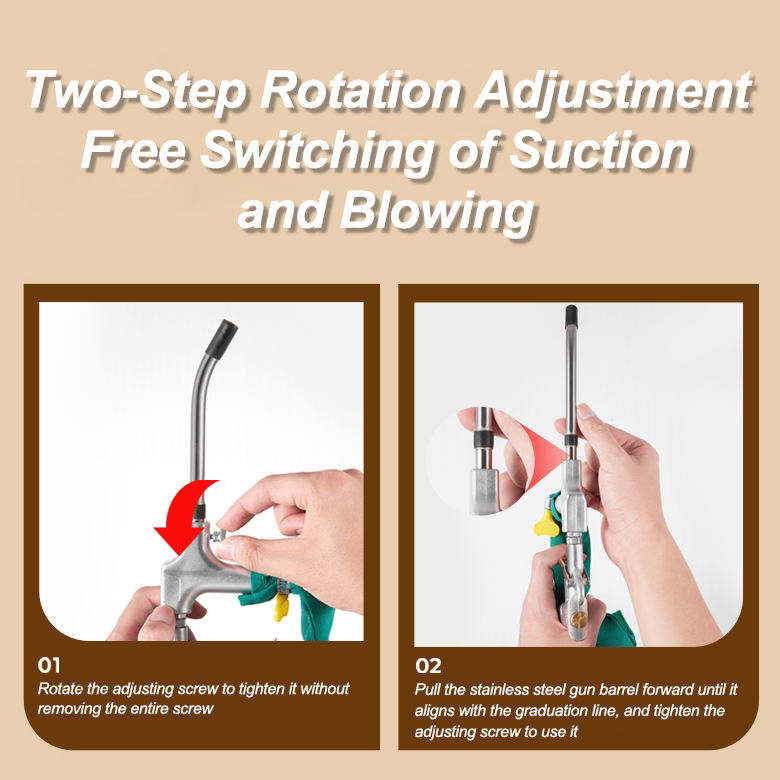 Two-Step Rotation Adjustment Free Switching of Suction and Blowing

01
Rotate the adjusting screw to tighten it without removing the entire screw

02
Pull the stainless steel gun barrel forward until it aligns with the graduation line, and tighten the adjusting screw to use it