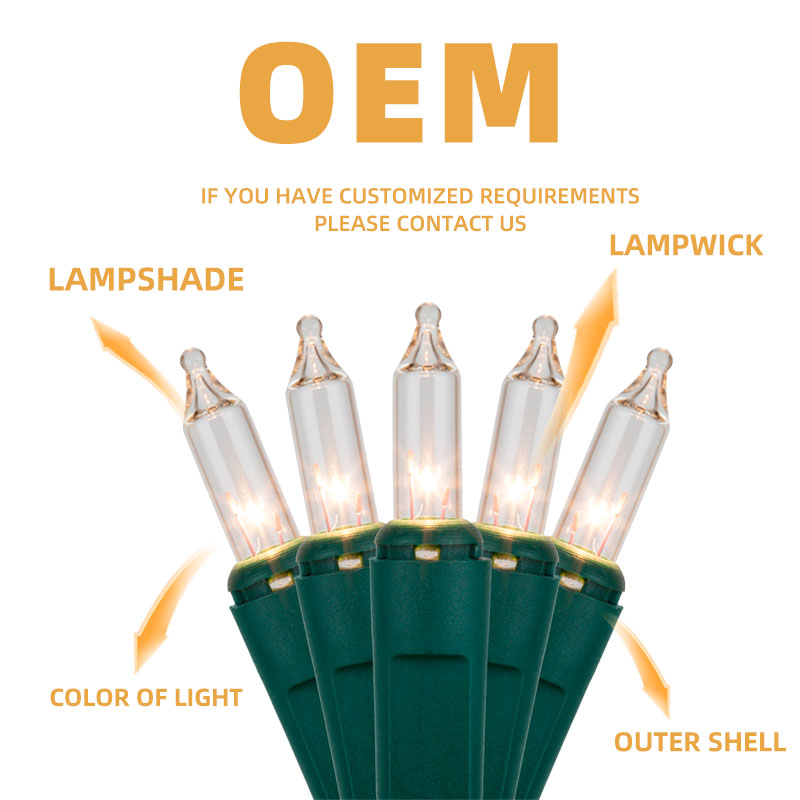 OEM

IF YOU HAVE CUSTOMIZED REQUIREMENTS
PLEASE CONTACT US

LAMPWICK

LAMPSHADE

COLOR OF LIGHT

OUTER SHELL