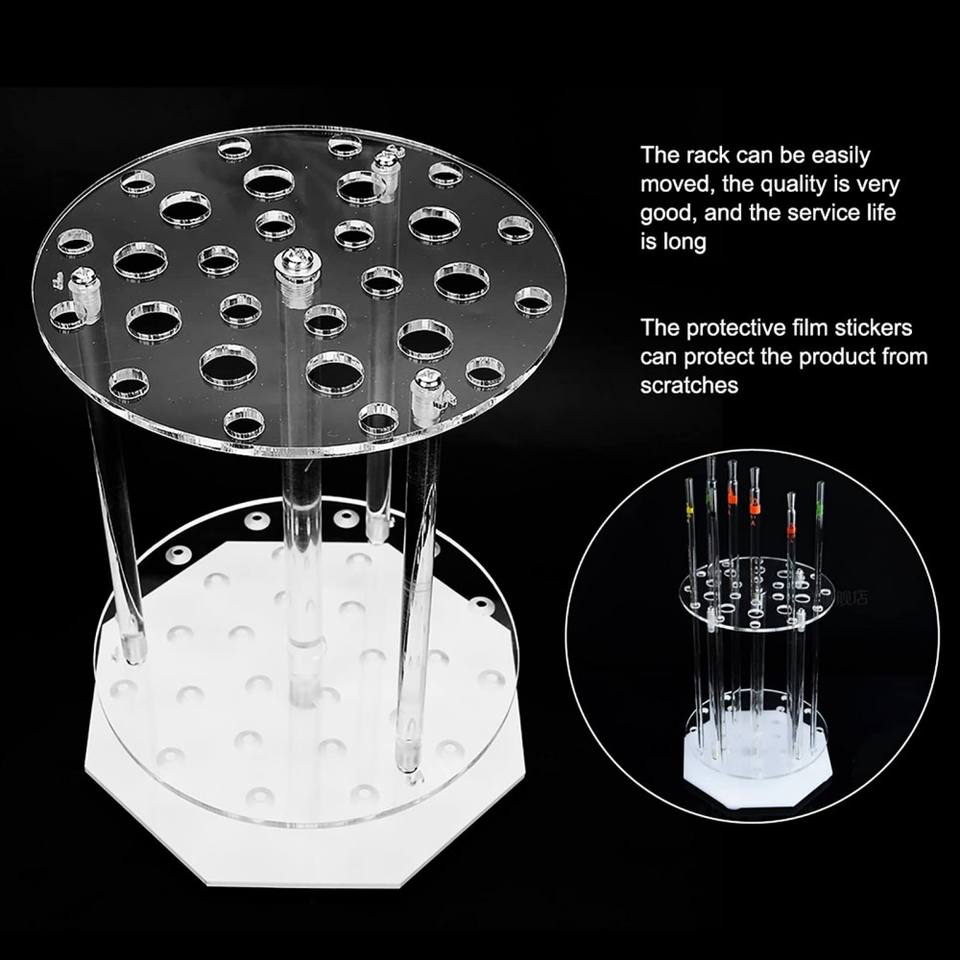 The rack can be easily moved, the quality is very good, and the service life is long

The protective film stickers can protect the product from scratches