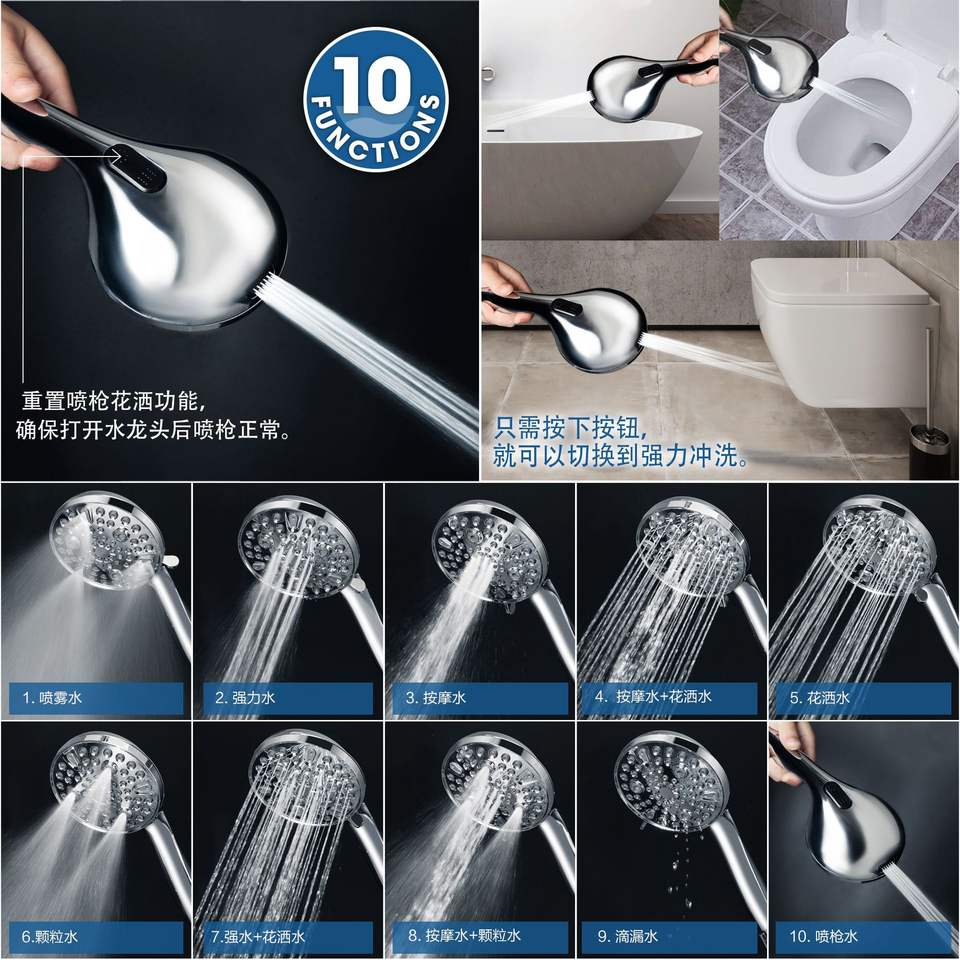 10 FUNCTIONS

重置喷枪花洒功能，
确保打开水龙头后喷枪正常。

只需按下按钮，
就可以切换到强力冲洗。

1. 喷雾水

2. 强力水

3. 按摩水

4. 按摩水+花洒水

5. 花洒水

6.颗粒水

7.强水+花洒水

8. 按摩水+颗粒水

9. 滴漏水

10. 喷枪水