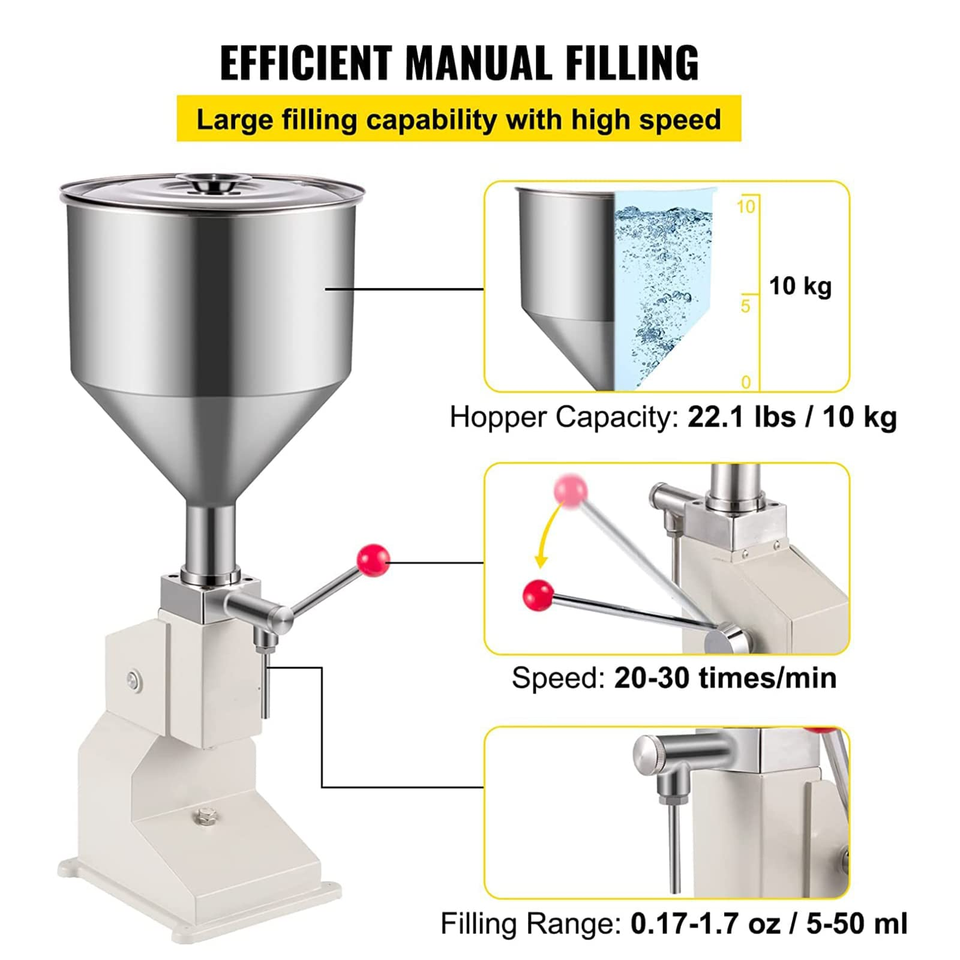 EFFICIENT MANUAL FILLING

Large filling capability with high speed

10
5
0
10 kg

Hopper Capacity: 22.1 lbs / 10 kg

Speed: 20-30 times/min

Filling Range: 0.17-1.7 oz / 5-50 ml