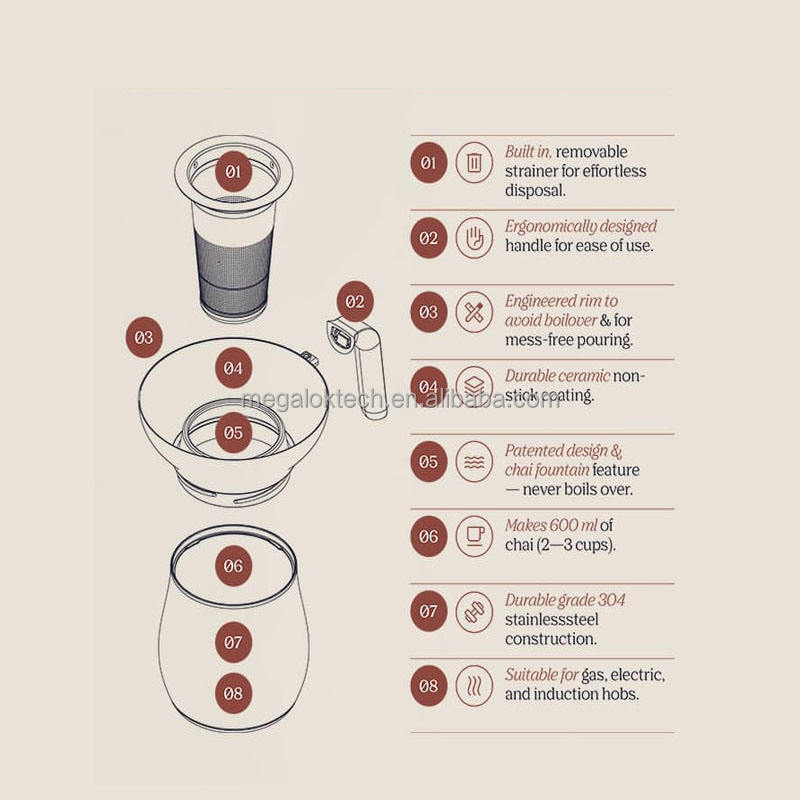 01

02

03

04

05

06

07

08

megaloktech.en.alibaba.com

01 Built in, removable strainer for effortless disposal.

02 Ergonomically designed handle for ease of use.

03 Engineered rim to avoid boilover & for mess-free pouring.

04 Durable ceramic non-stick coating.

05 Patented design & chai fountain feature — never boils over.

06 Makes 600 ml of chai (2—3 cups).

07 Durable grade 304 stainlesssteel construction.

08 Suitable for gas, electric, and induction hobs.