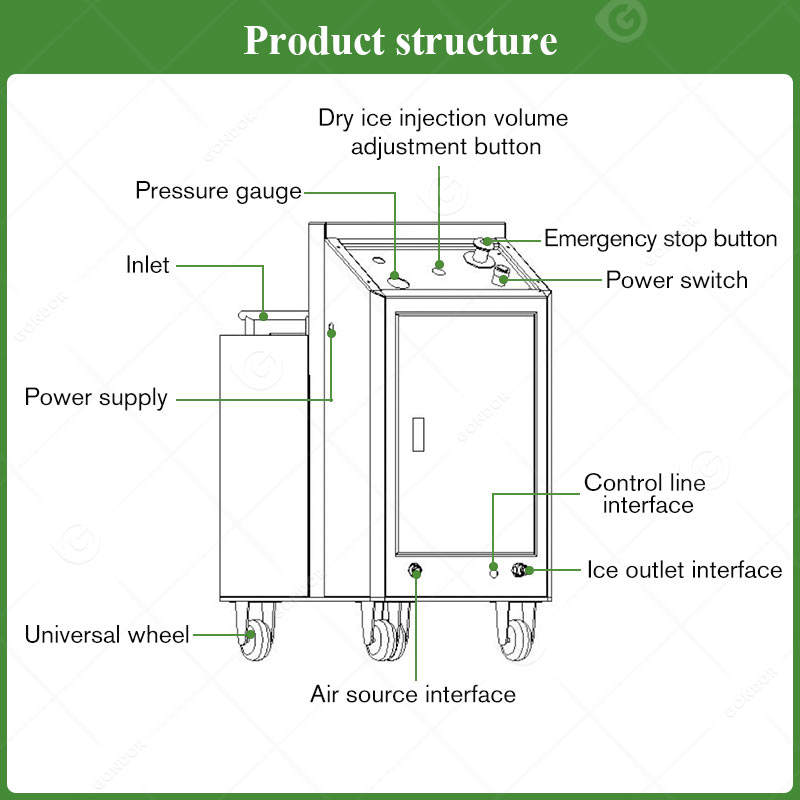 Product structure

Dry ice injection volume adjustment button

Pressure gauge

Emergency stop button

Inlet

Power switch

Power supply

Control line interface

Ice outlet interface

Universal wheel

Air source interface