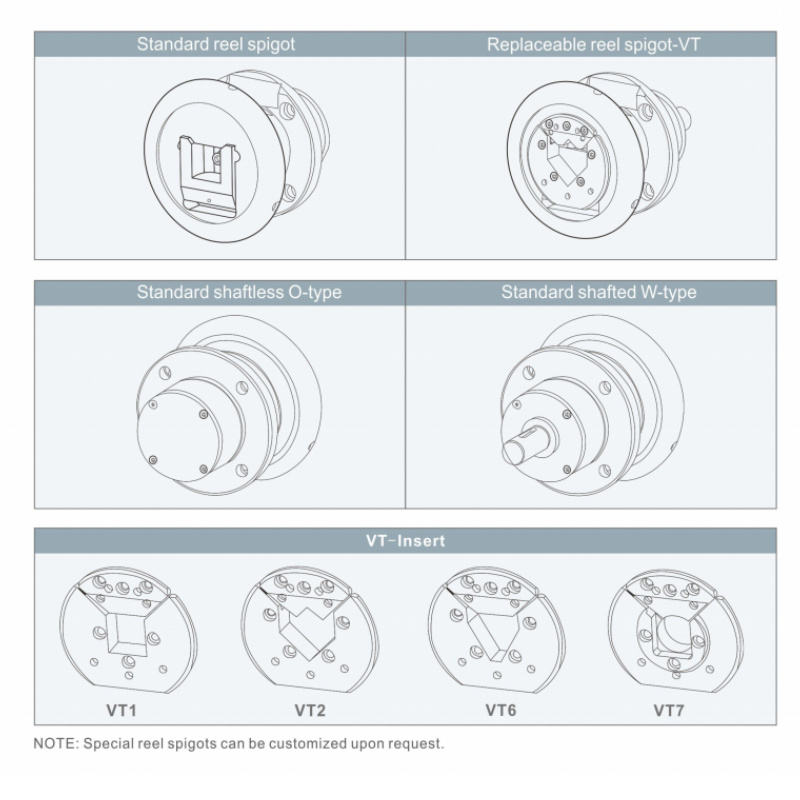 Standard reel spigot

Replaceable reel spigot-VT

Standard shaftless O-type

Standard shafted W-type

VT-Insert

VT1

VT2

VT6

VT7

NOTE: Special reel spigots can be customized upon request.