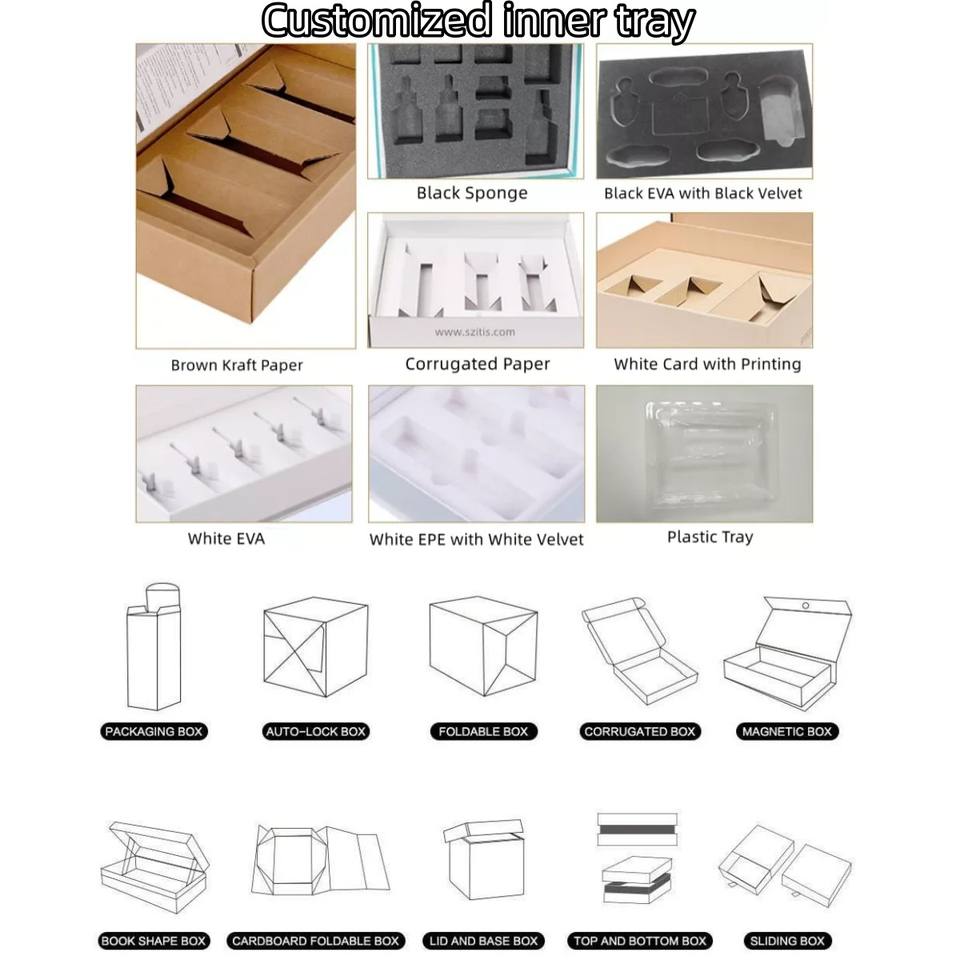 Customized inner tray

Black Sponge

Black EVA with Black Velvet

www.szitis.com

Brown Kraft Paper

Corrugated Paper

White Card with Printing

White EVA

White EPE with White Velvet

Plastic Tray

PACKAGING BOX

AUTO-LOCK BOX

FOLDABLE BOX

CORRUGATED BOX

MAGNETIC BOX

BOOK SHAPE BOX

CARDBOARD FOLDABLE BOX

LID AND BASE BOX

TOP AND BOTTOM BOX

SLIDING BOX