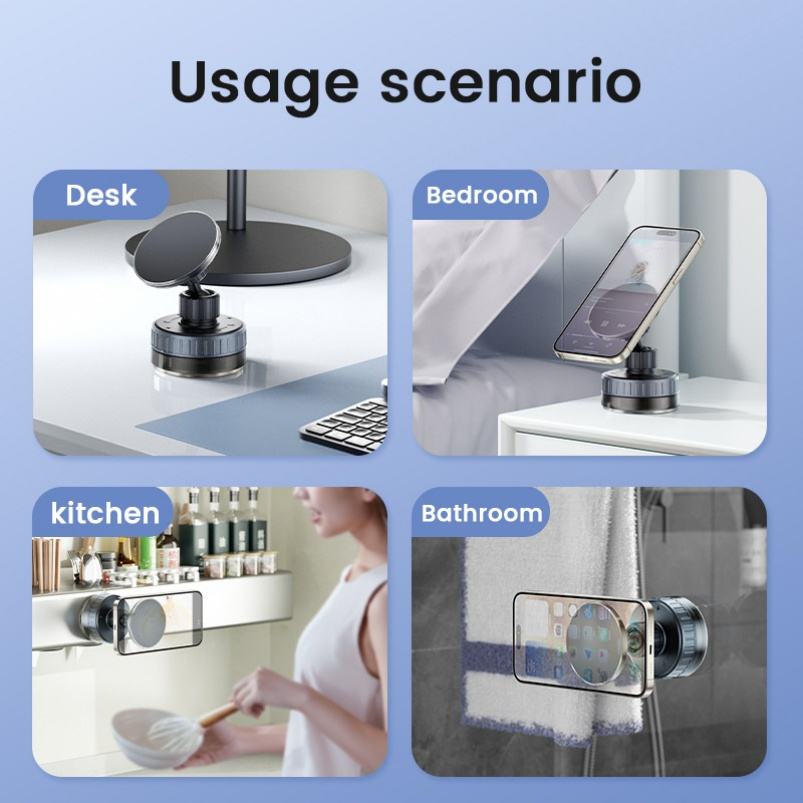 Usage scenario

Desk

Bedroom

kitchen

Bathroom