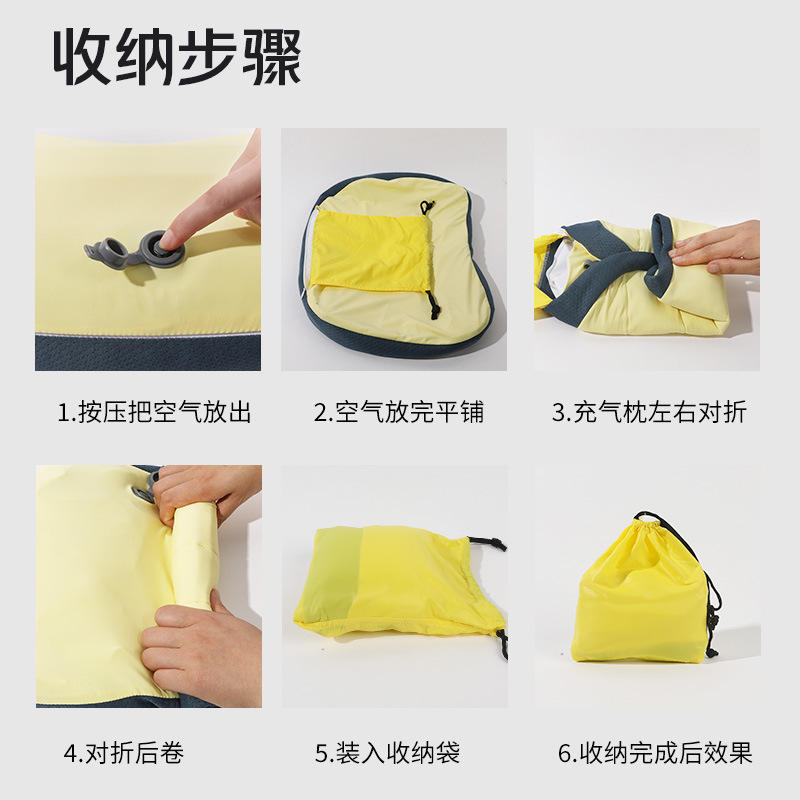 收纳步骤

1.按压把空气放出

2.空气放完平铺

3.充气枕左右对折

4.对折后卷

5.装入收纳袋

6.收纳完成后效果