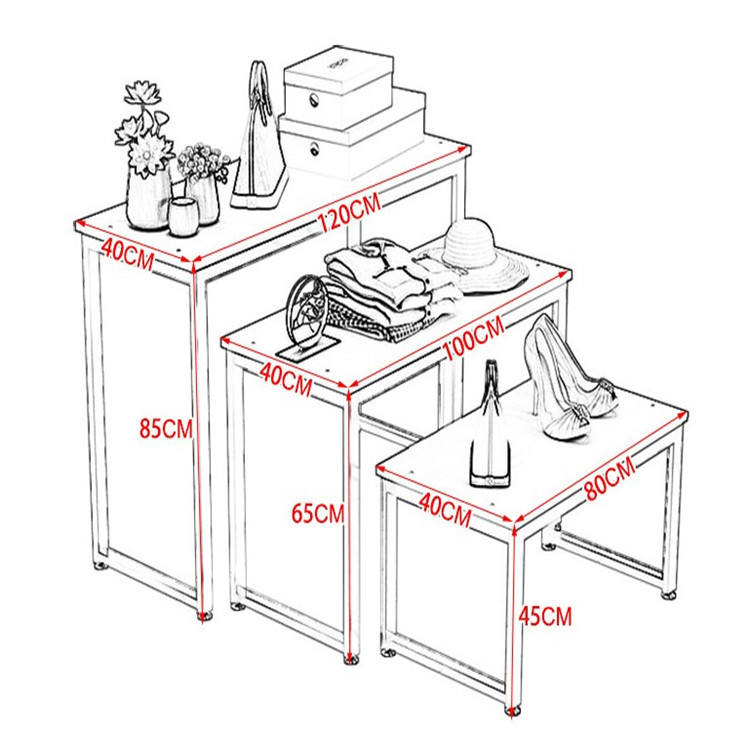 120CM
40CM
85CM
100CM
40CM
65CM
40CM
80CM
45CM