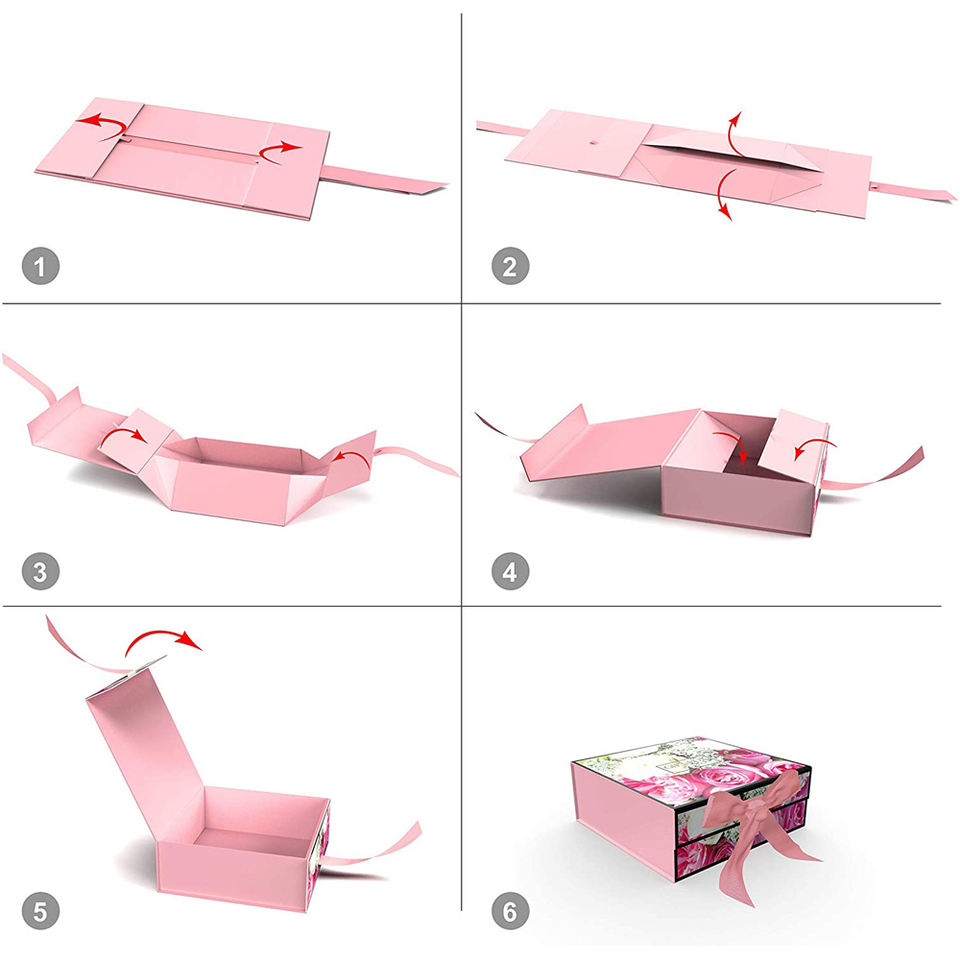 1

2

3

4

5

6