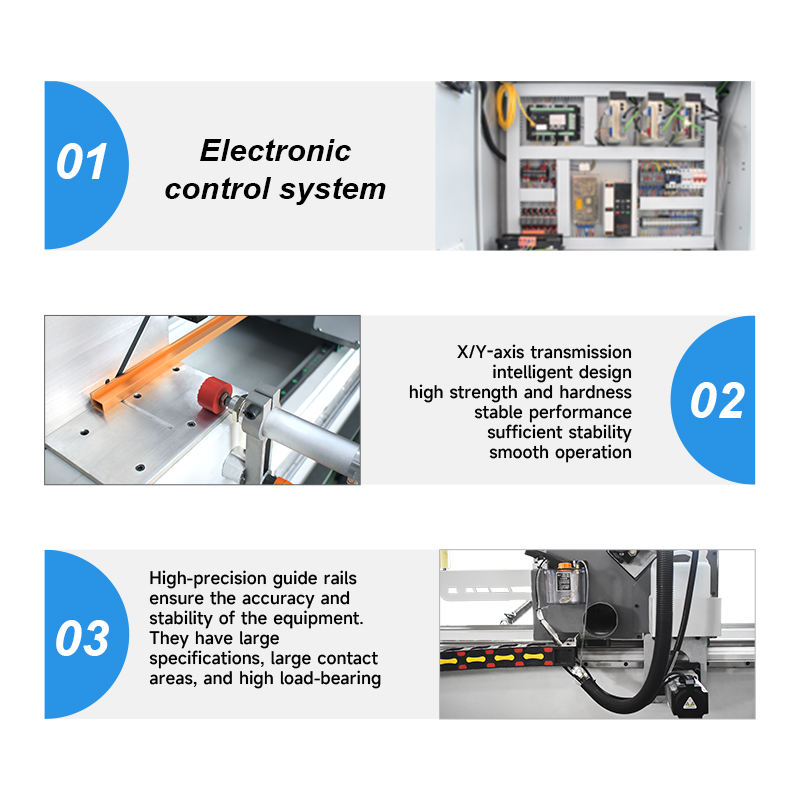 01

Electronic control system

X/Y-axis transmission
intelligent design
high strength and hardness
stable performance
sufficient stability
smooth operation

02

03

High-precision guide rails ensure the accuracy and stability of the equipment. They have large specifications, large contact areas, and high load-bearing