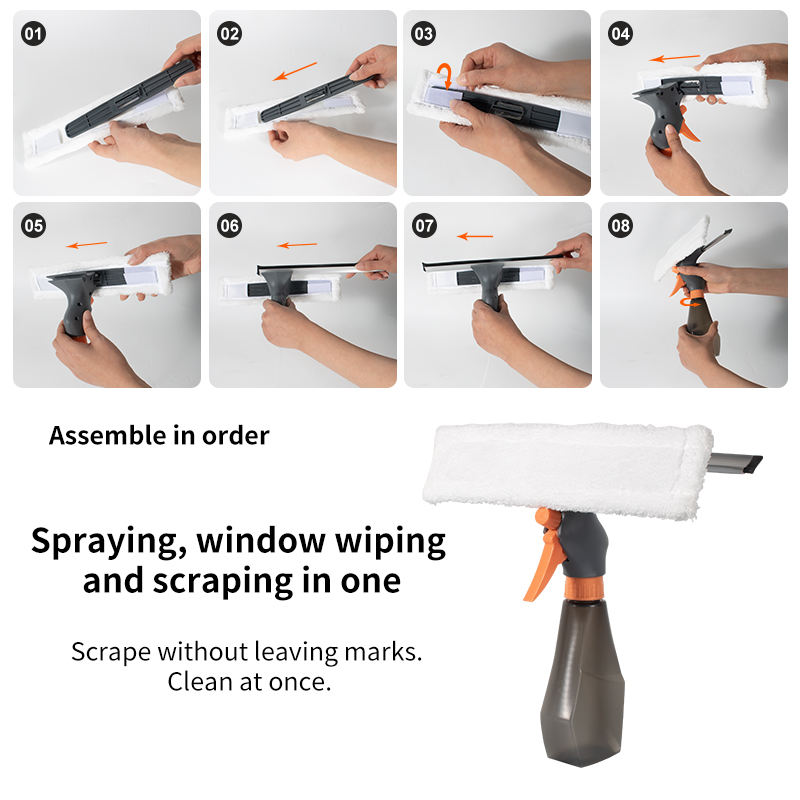 01

02

03

04

05

06

07

08

Assemble in order

Spraying, window wiping and scraping in one

Scrape without leaving marks. Clean at once.