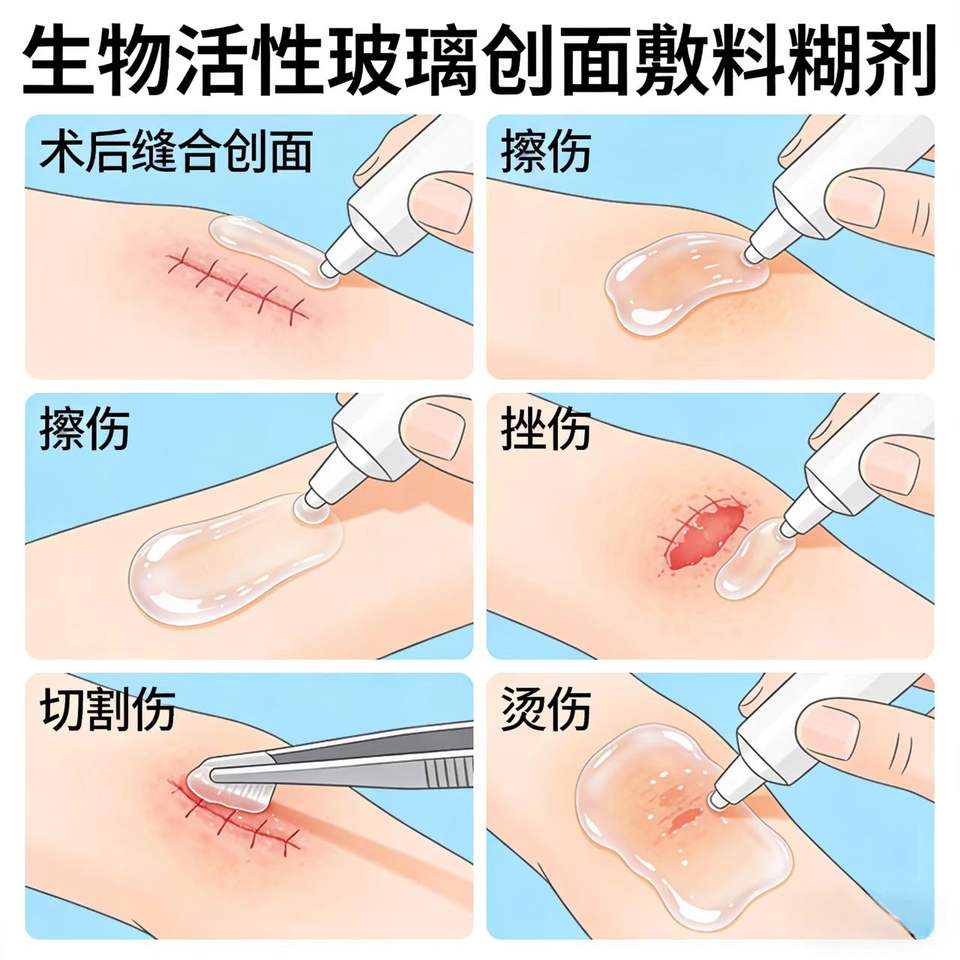 生物活性玻璃创面敷料糊剂

术后缝合创面

擦伤

擦伤

挫伤

切割伤

烫伤