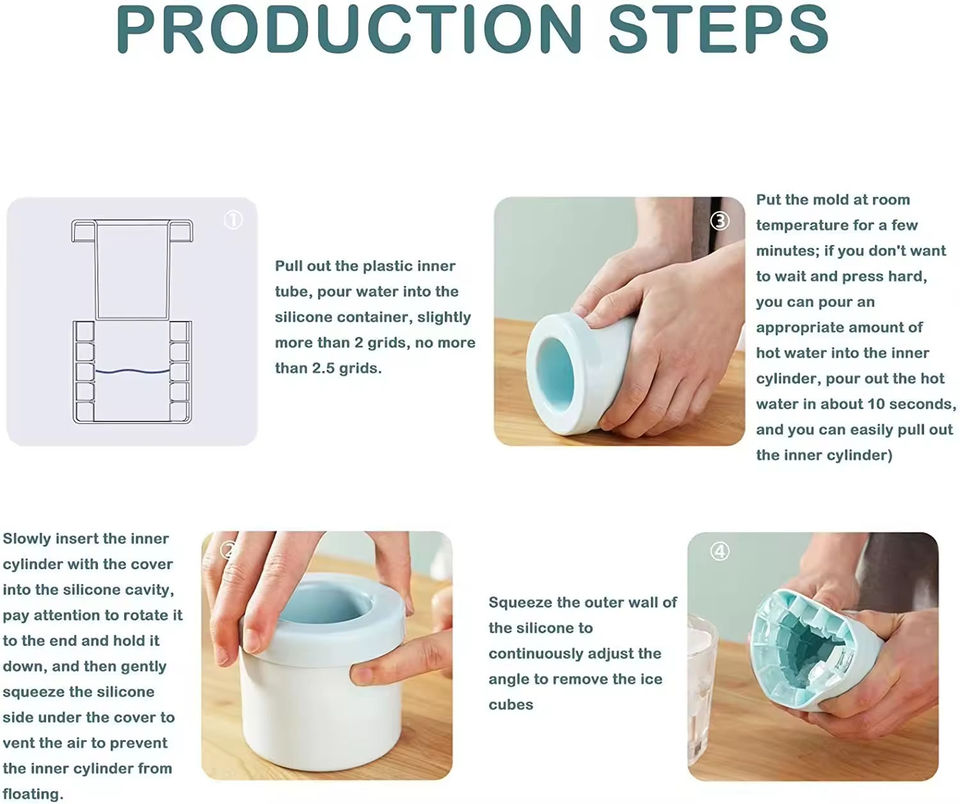 PRODUCTION STEPS

①

Pull out the plastic inner tube, pour water into the silicone container, slightly more than 2 grids, no more than 2.5 grids.

③

Put the mold at room temperature for a few minutes; if you don't want to wait and press hard, you can pour an appropriate amount of hot water into the inner cylinder, pour out the hot water in about 10 seconds, and you can easily pull out the inner cylinder)

Slowly insert the inner cylinder with the cover into the silicone cavity, pay attention to rotate it to the end and hold it down, and then gently squeeze the silicone side under the cover to vent the air to prevent the inner cylinder from floating.

②

Squeeze the outer wall of the silicone to continuously adjust the angle to remove the ice cubes

④