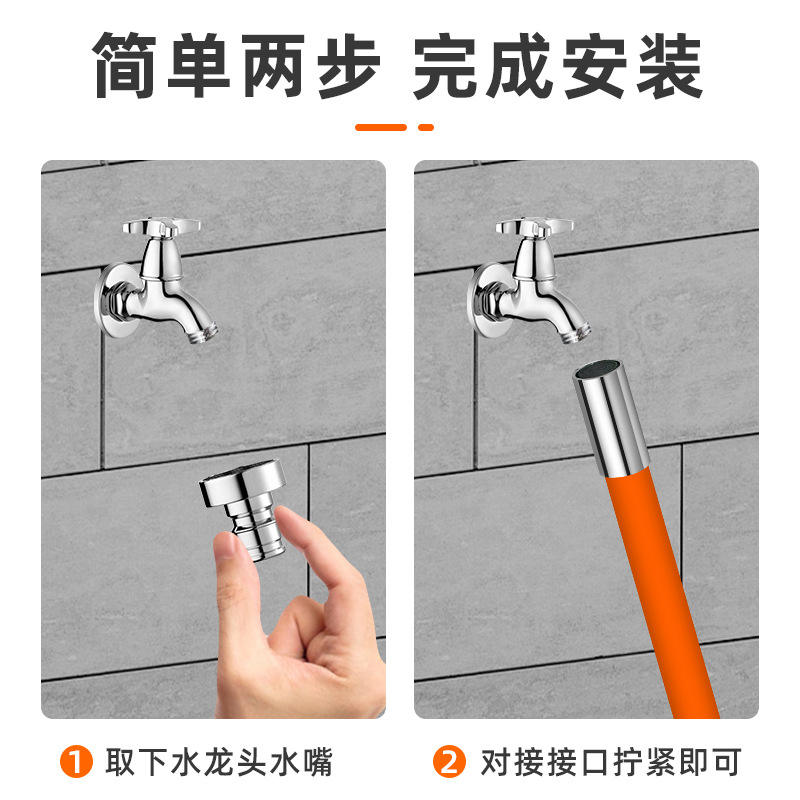 简单两步 完成安装

1 取下水龙头水嘴

2 对接接口拧紧即可