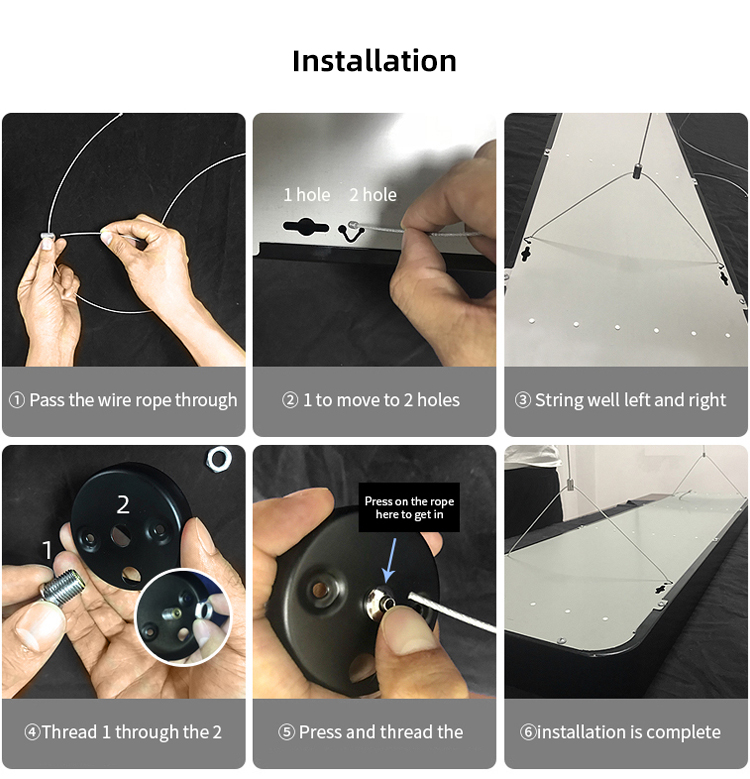 Installation

1 hole 2 hole

① Pass the wire rope through

② 1 to move to 2 holes

③ String well left and right

2

1

Press on the rope here to get in

④Thread 1 through the 2

⑤ Press and thread the

⑥installation is complete