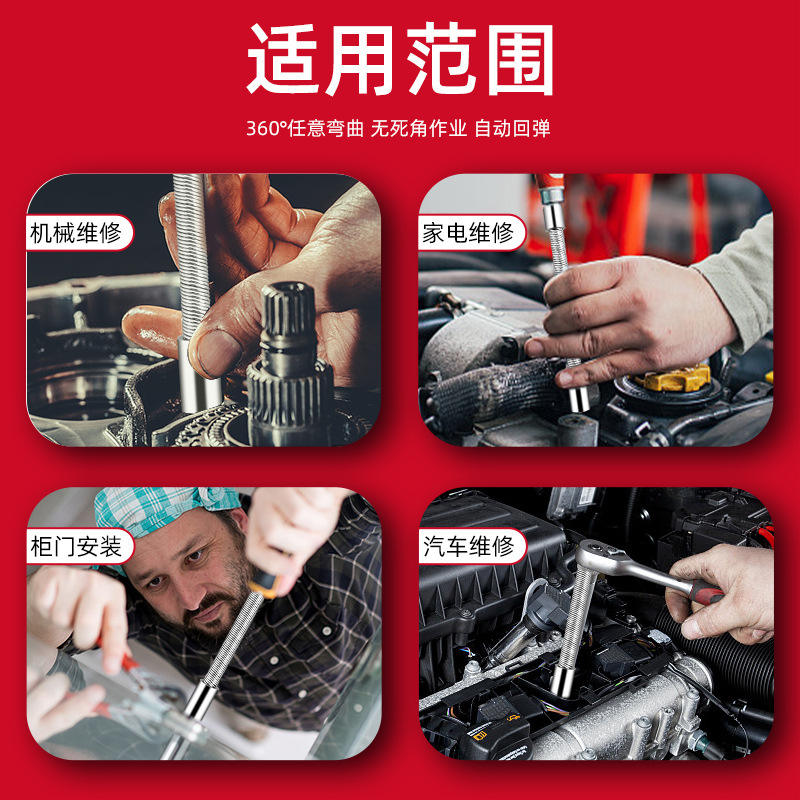 适用范围

360°任意弯曲 无死角作业 自动回弹

机械维修

家电维修

柜门安装

汽车维修