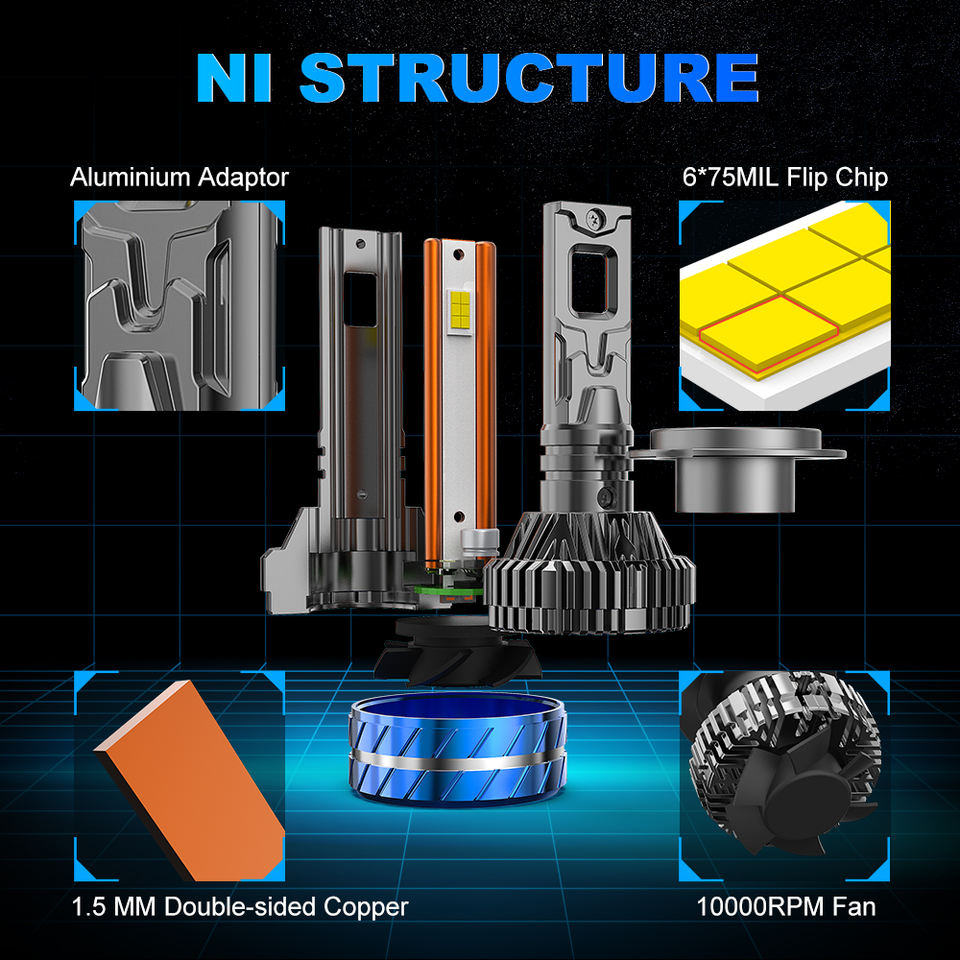 NI STRUCTURE

Aluminium Adaptor

6*75MIL Flip Chip

1.5 MM Double-sided Copper

10000RPM Fan