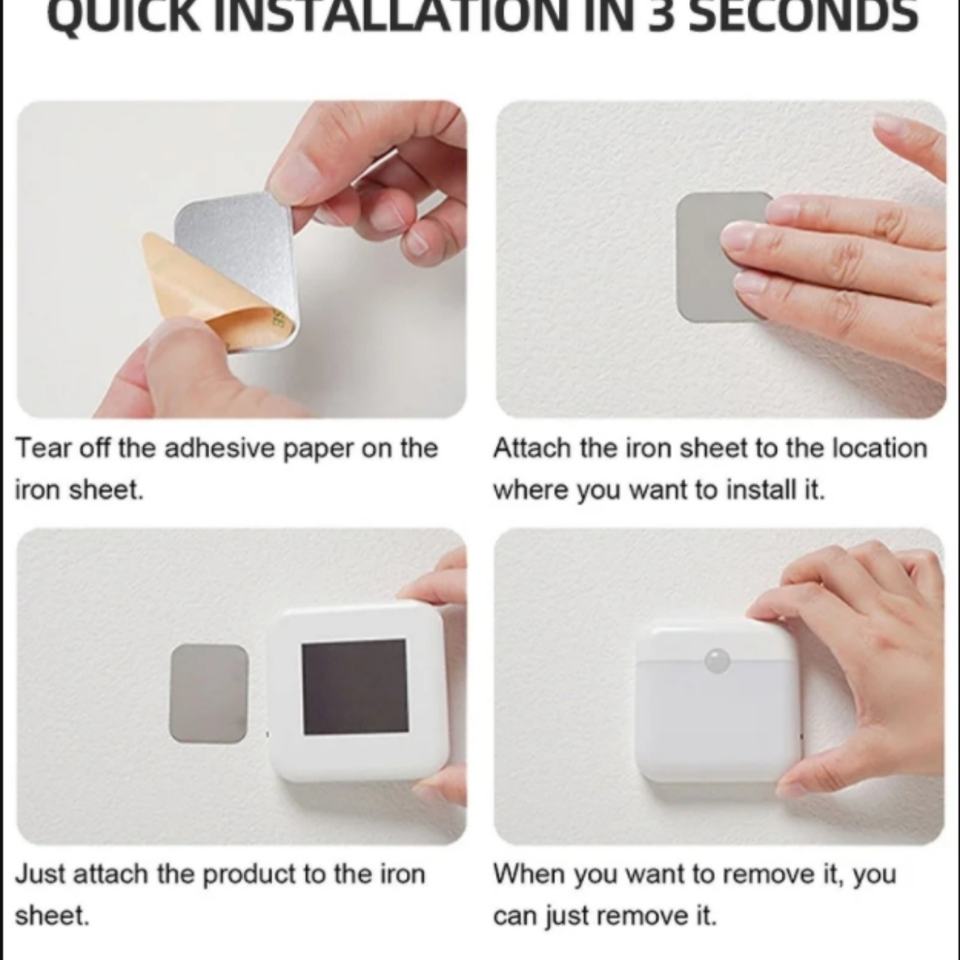 QUICK INSTALLATION IN 3 SECONDS

Tear off the adhesive paper on the iron sheet.

Attach the iron sheet to the location where you want to install it.

Just attach the product to the iron sheet.

When you want to remove it, you can just remove it.