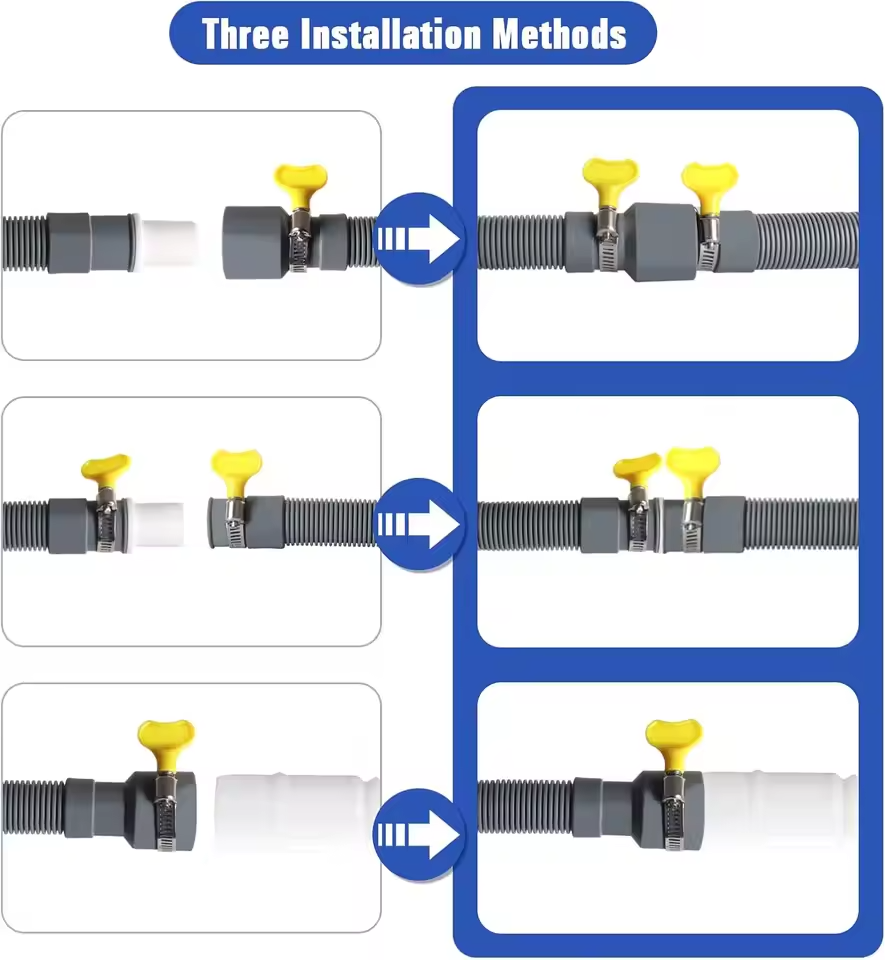 Three Installation Methods