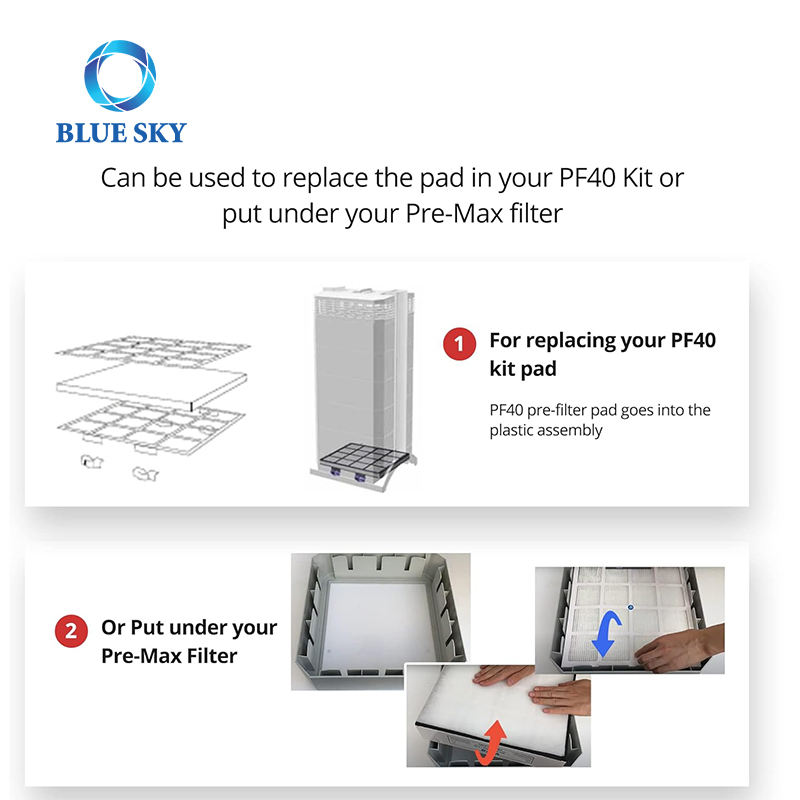 BLUE SKY

Can be used to replace the pad in your PF40 Kit or put under your Pre-Max filter

1 For replacing your PF40 kit pad

PF40 pre-filter pad goes into the plastic assembly

2 Or Put under your Pre-Max Filter