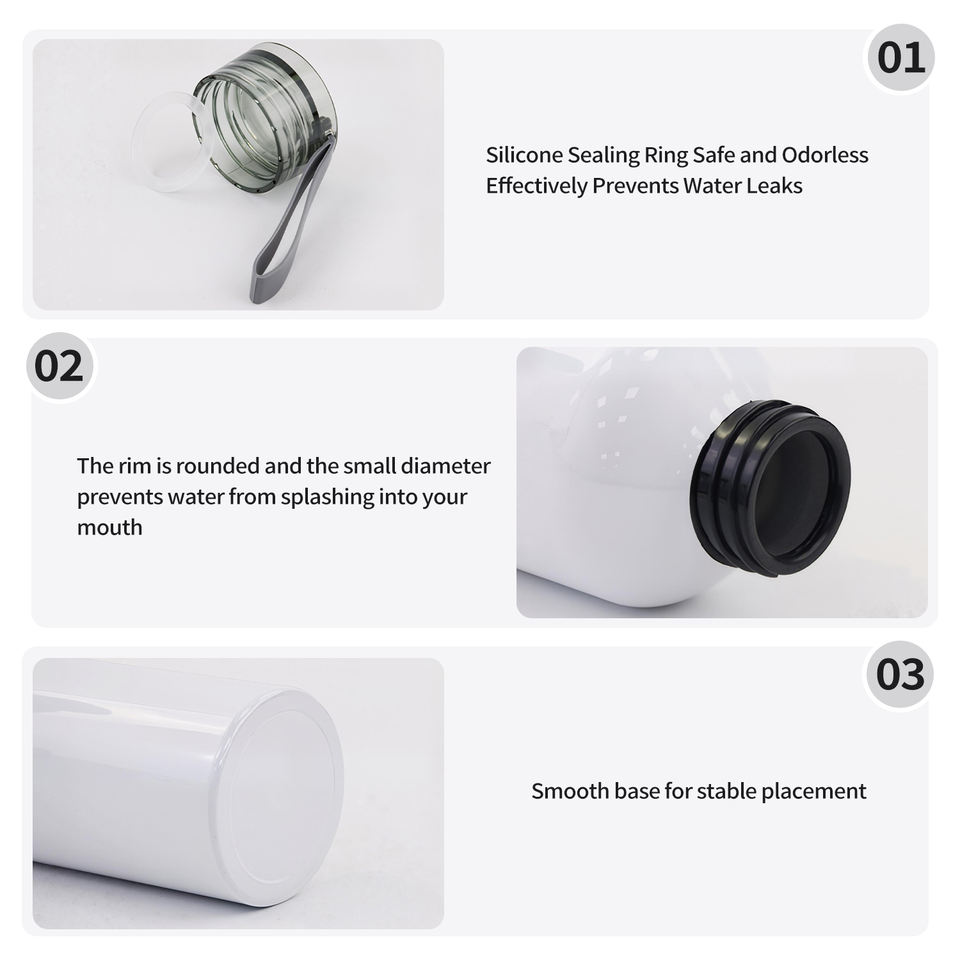 01

Silicone Sealing Ring Safe and Odorless
Effectively Prevents Water Leaks

02

The rim is rounded and the small diameter prevents water from splashing into your mouth

03

Smooth base for stable placement