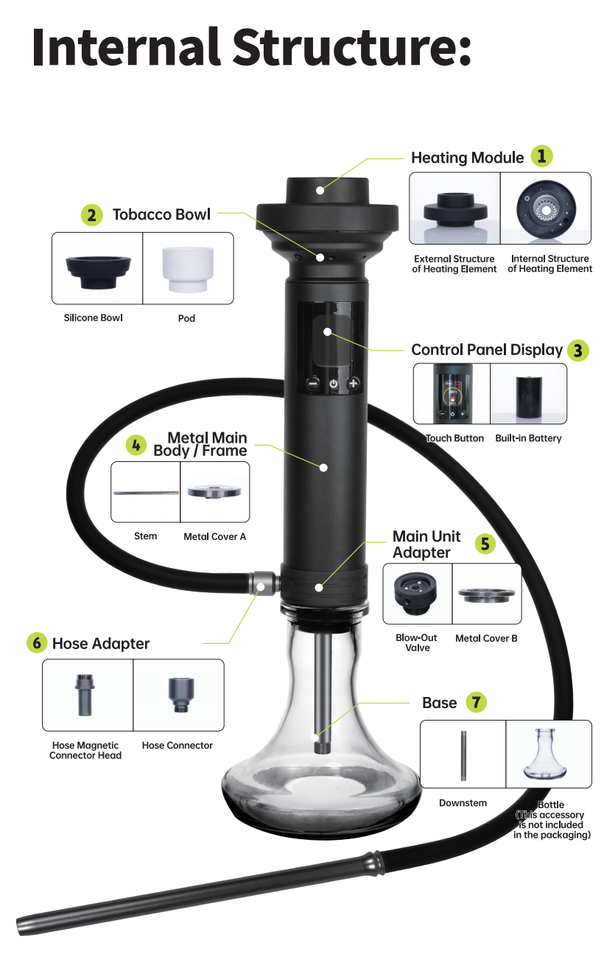 Internal Structure:

Heating Module 1

External Structure of Heating Element

Internal Structure of Heating Element

2 Tobacco Bowl

Silicone Bowl

Pod

Control Panel Display 3

Touch Button

Built-in Battery

4 Metal Main Body / Frame

Stem

Metal Cover A

Main Unit Adapter 5

Blow-Out Valve

Metal Cover B

6 Hose Adapter

Hose Magnetic Connector Head

Hose Connector

Base 7

Downstem

Bottle (This accessory is not included in the packaging)