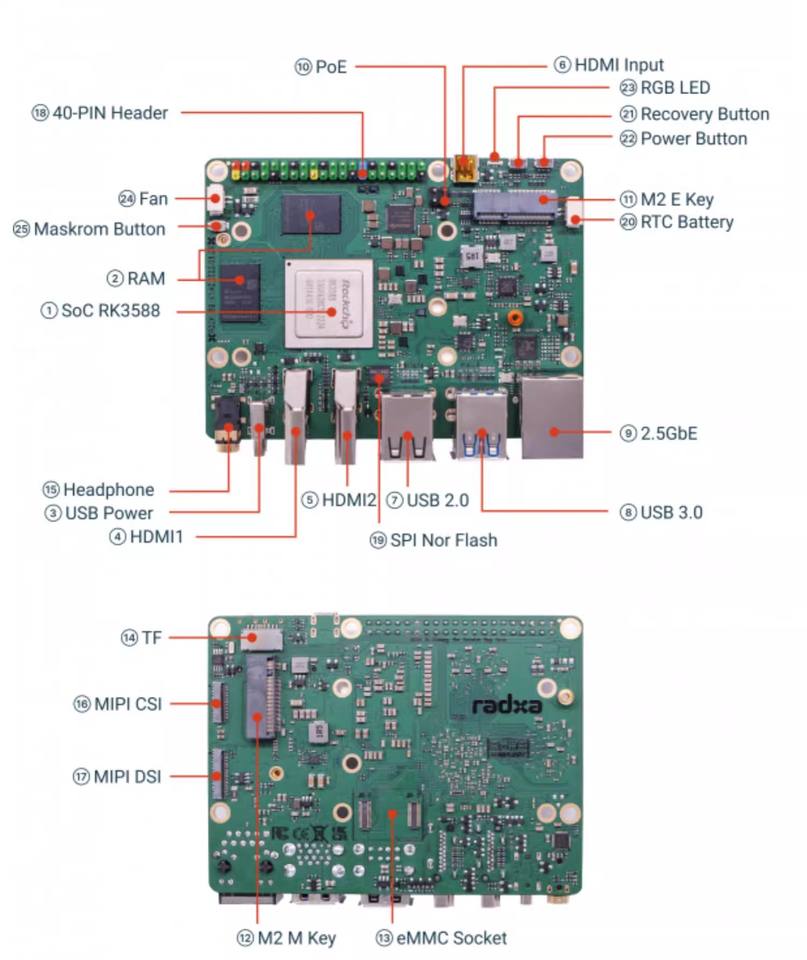 ⑩ PoE
⑥ HDMI Input
㉓ RGB LED
⑱ 40-PIN Header
㉑ Recovery Button
㉒ Power Button
㉔ Fan
⑪ M2 E Key
㉕ Maskrom Button
⑳ RTC Battery
② RAM
① SoC RK3588
Rockchip
⑨ 2.5GbE
⑮ Headphone
③ USB Power
⑤ HDMI2
⑦ USB 2.0
⑧ USB 3.0
④ HDMI1
⑲ SPI Nor Flash
⑭ TF
⑯ MIPI CSI
radxa
⑰ MIPI DSI
⑫ M2 M Key
⑬ eMMC Socket