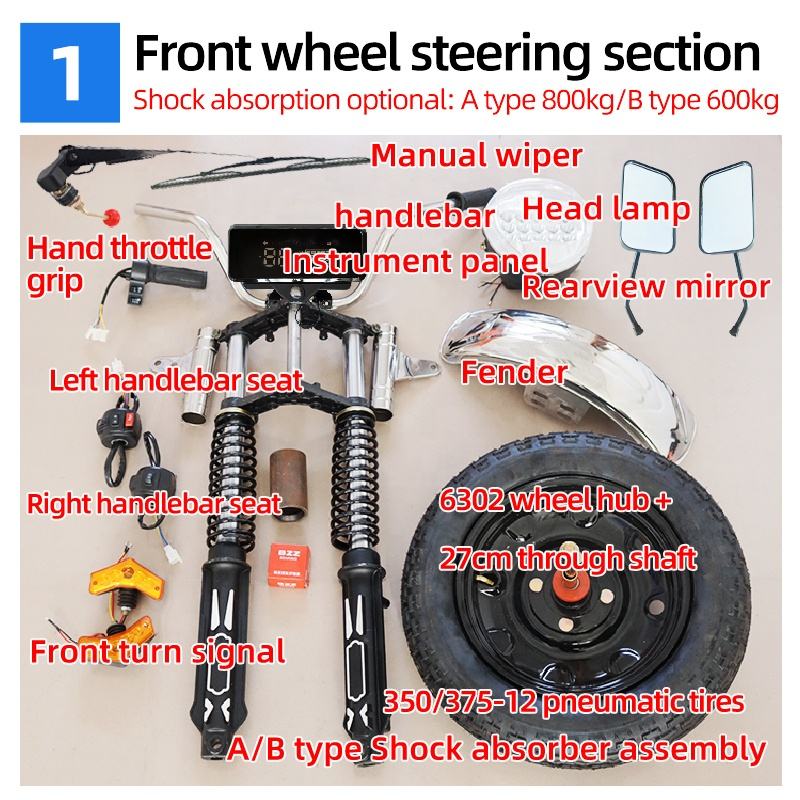 1 Front wheel steering section
Shock absorption optional: A type 800kg/B type 600kg

Manual wiper

handlebar

Head lamp

Hand throttle grip

Instrument panel

Rearview mirror

Left handlebar seat

Fender

Right handlebar seat

6302 wheel hub +

27cm through shaft

Front turn signal

350/375-12 pneumatic tires

A/B type Shock absorber assembly