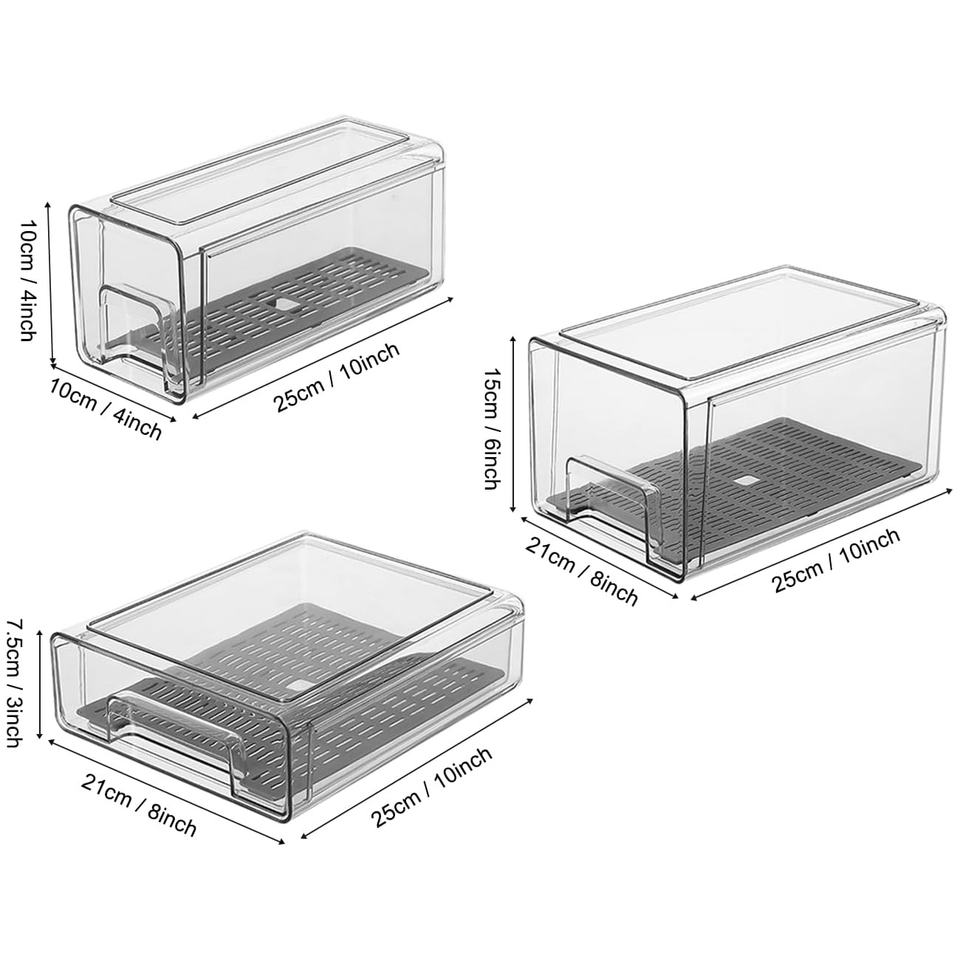 10cm / 4inch
10cm / 4inch
25cm / 10inch

15cm / 6inch
21cm / 8inch
25cm / 10inch

7.5cm / 3inch
21cm / 8inch
25cm / 10inch