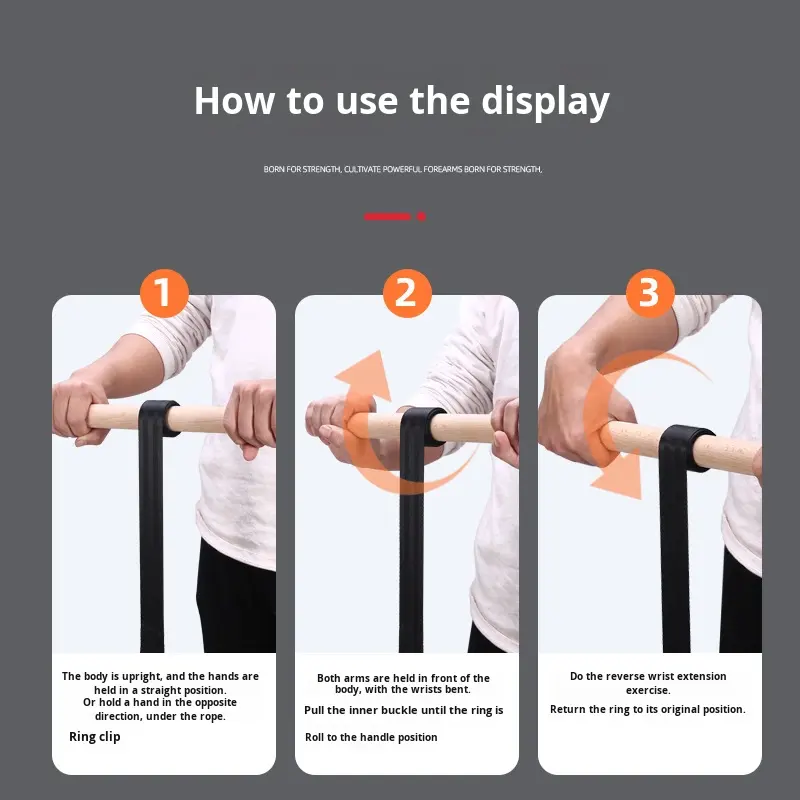 How to use the display

BORN FOR STRENGTH, CULTIVATE POWERFUL FOREARMS BORN FOR STRENGTH,

1

The body is upright, and the hands are held in a straight position.
Or hold a hand in the opposite direction, under the rope.

Ring clip

2

Both arms are held in front of the body, with the wrists bent.

Pull the inner buckle until the ring is

Roll to the handle position

3

Do the reverse wrist extension exercise.

Return the ring to its original position.