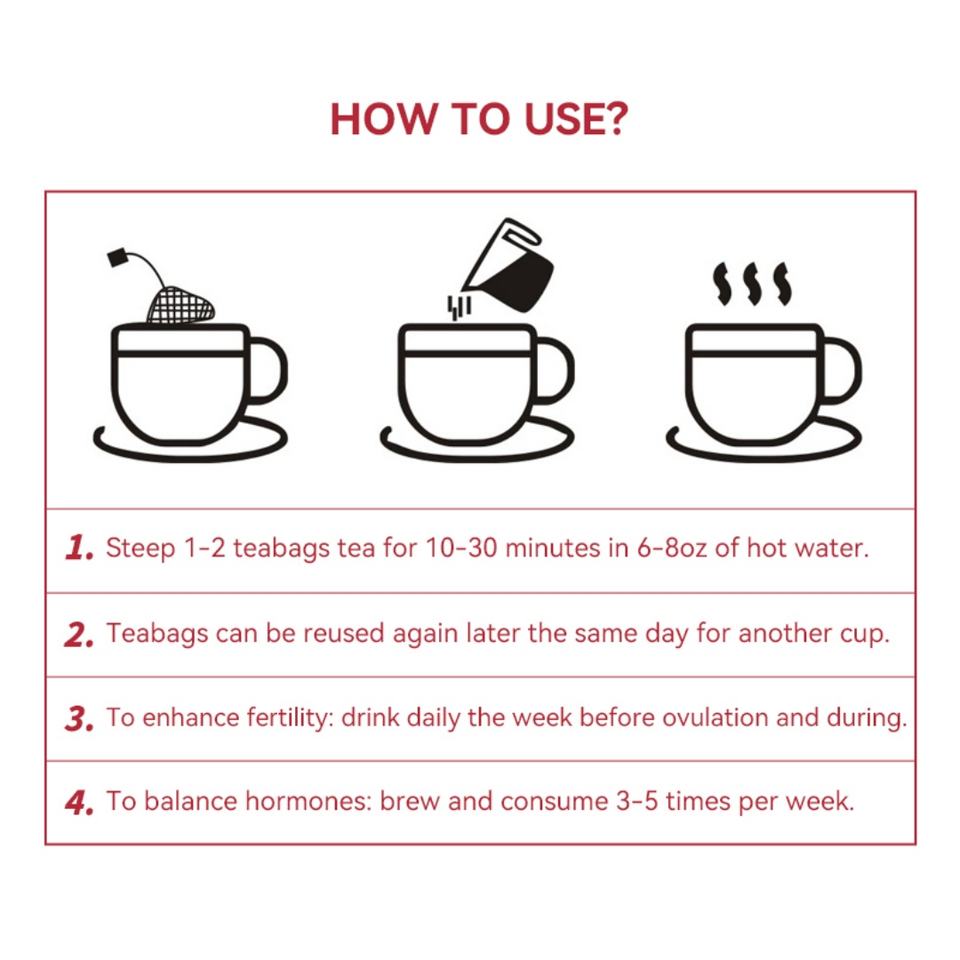 HOW TO USE?

1. Steep 1-2 teabags tea for 10-30 minutes in 6-8oz of hot water.

2. Teabags can be reused again later the same day for another cup.

3. To enhance fertility: drink daily the week before ovulation and during.

4. To balance hormones: brew and consume 3-5 times per week.