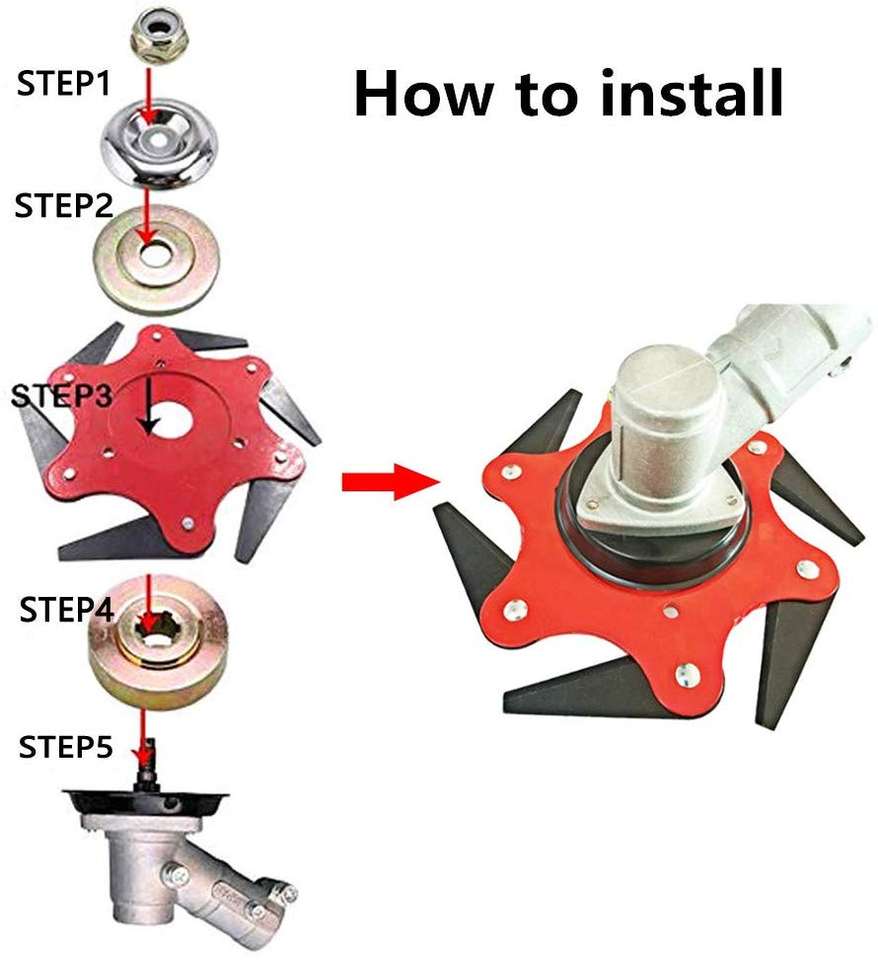 How to install

STEP1

STEP2

STEP3

STEP4

STEP5